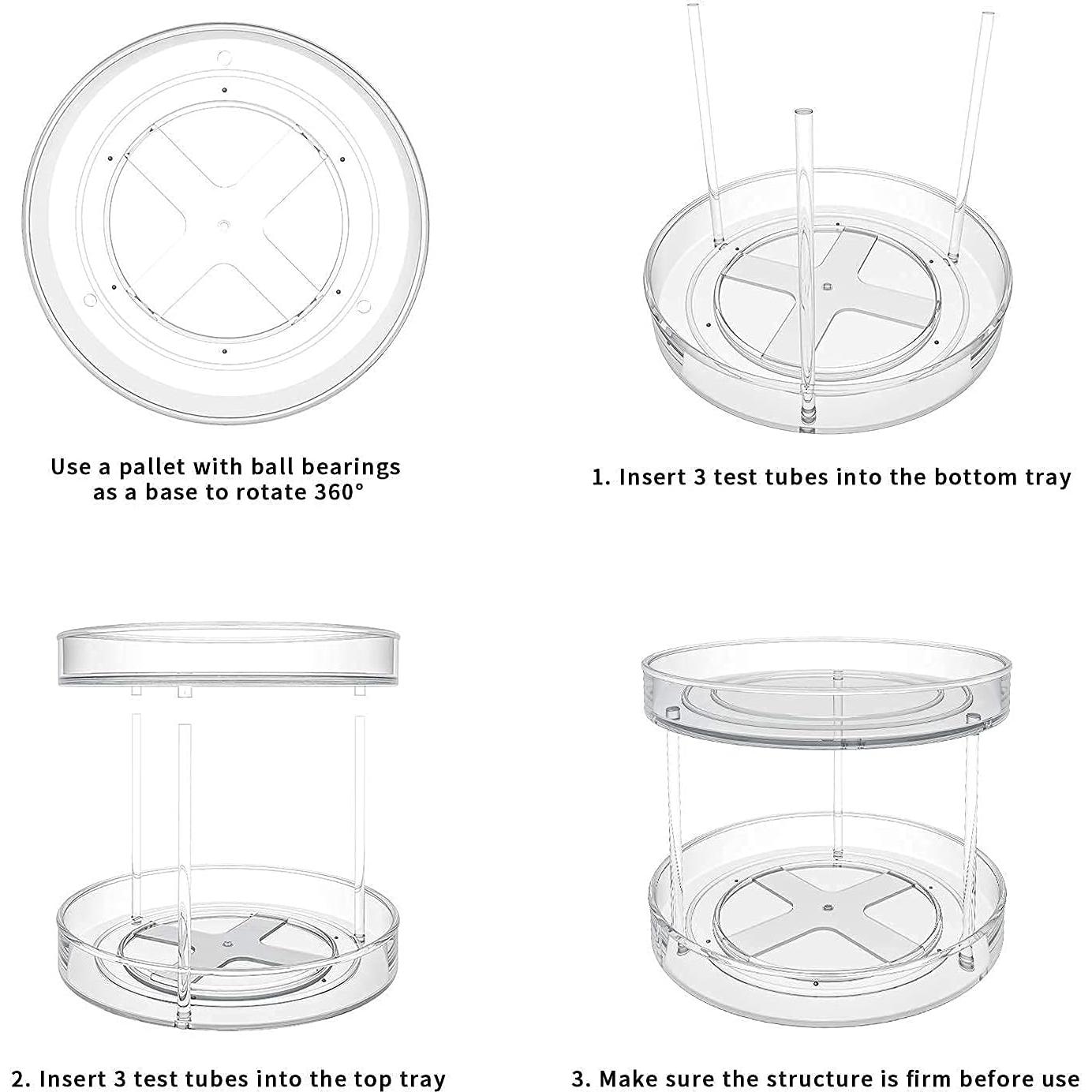 Use a pallet with ball bearings as a base to rotate 360°

1. Insert 3 test tubes into the bottom tray

2. Insert 3 test tubes into the top tray

3. Make sure the structure is firm before use