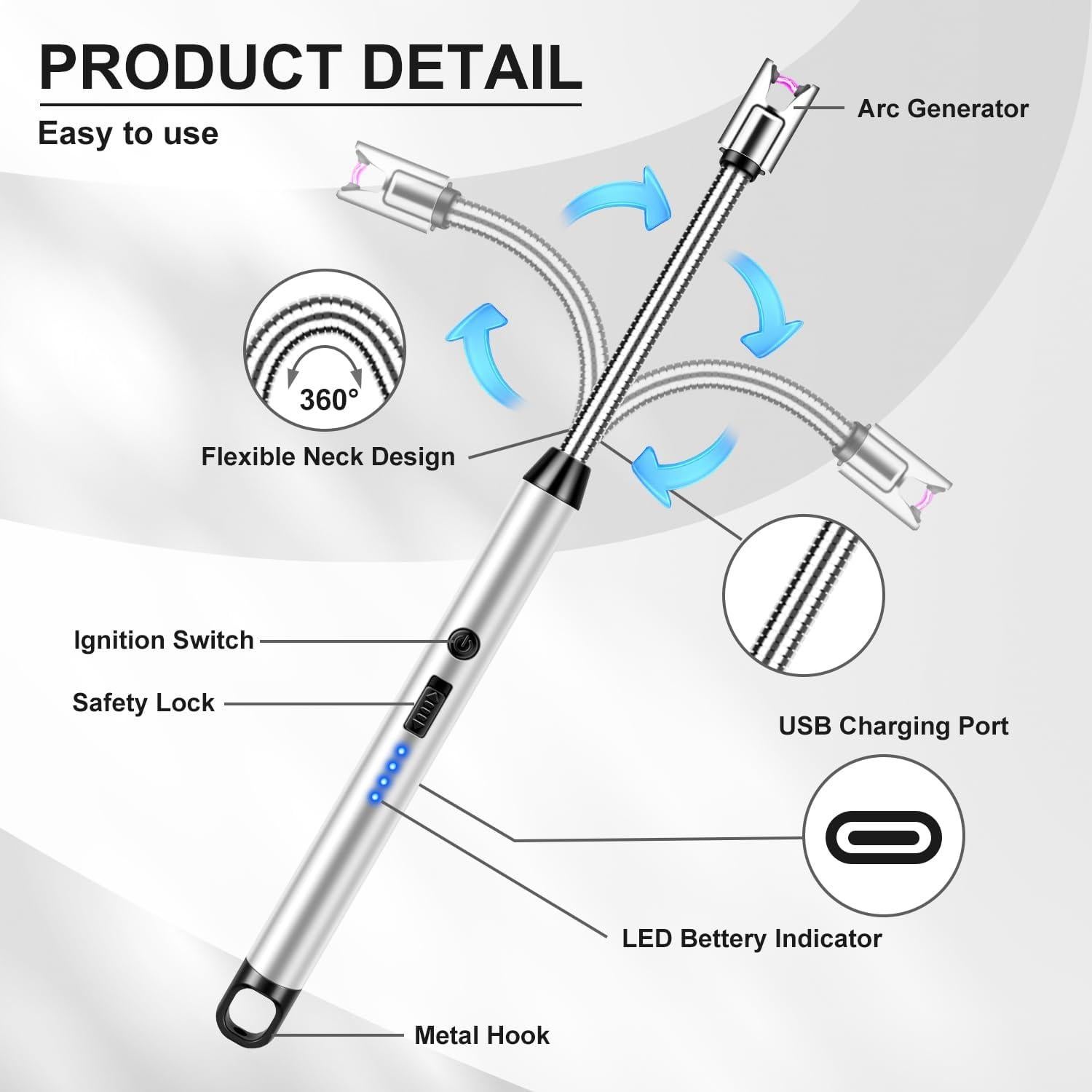 PRODUCT DETAIL

Easy to use

Arc Generator

360°

Flexible Neck Design

Ignition Switch

Safety Lock

USB Charging Port

LED Bettery Indicator

Metal Hook