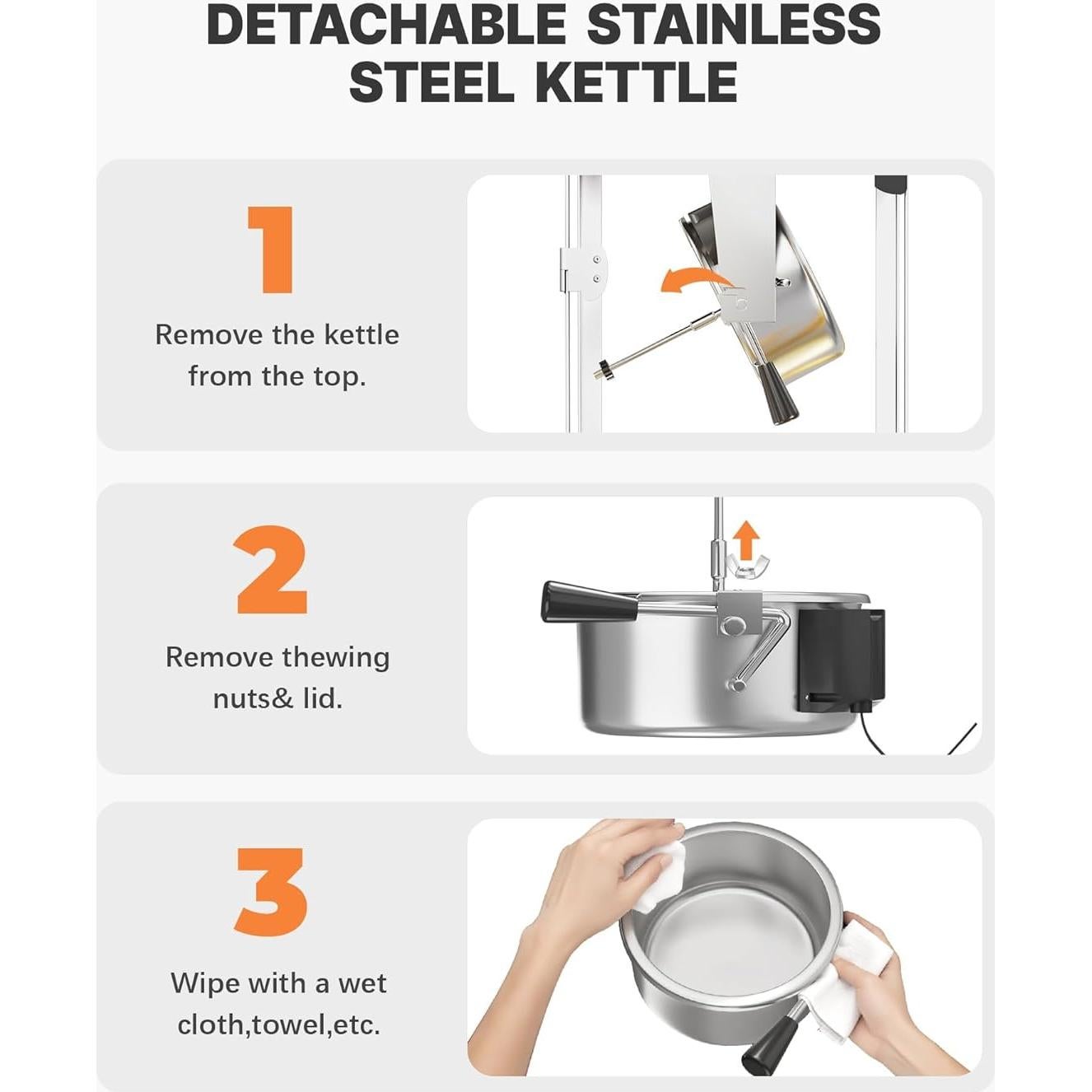 DETACHABLE STAINLESS STEEL KETTLE

1

Remove the kettle from the top.

2

Remove thewing nuts& lid.

3

Wipe with a wet cloth,towel,etc.