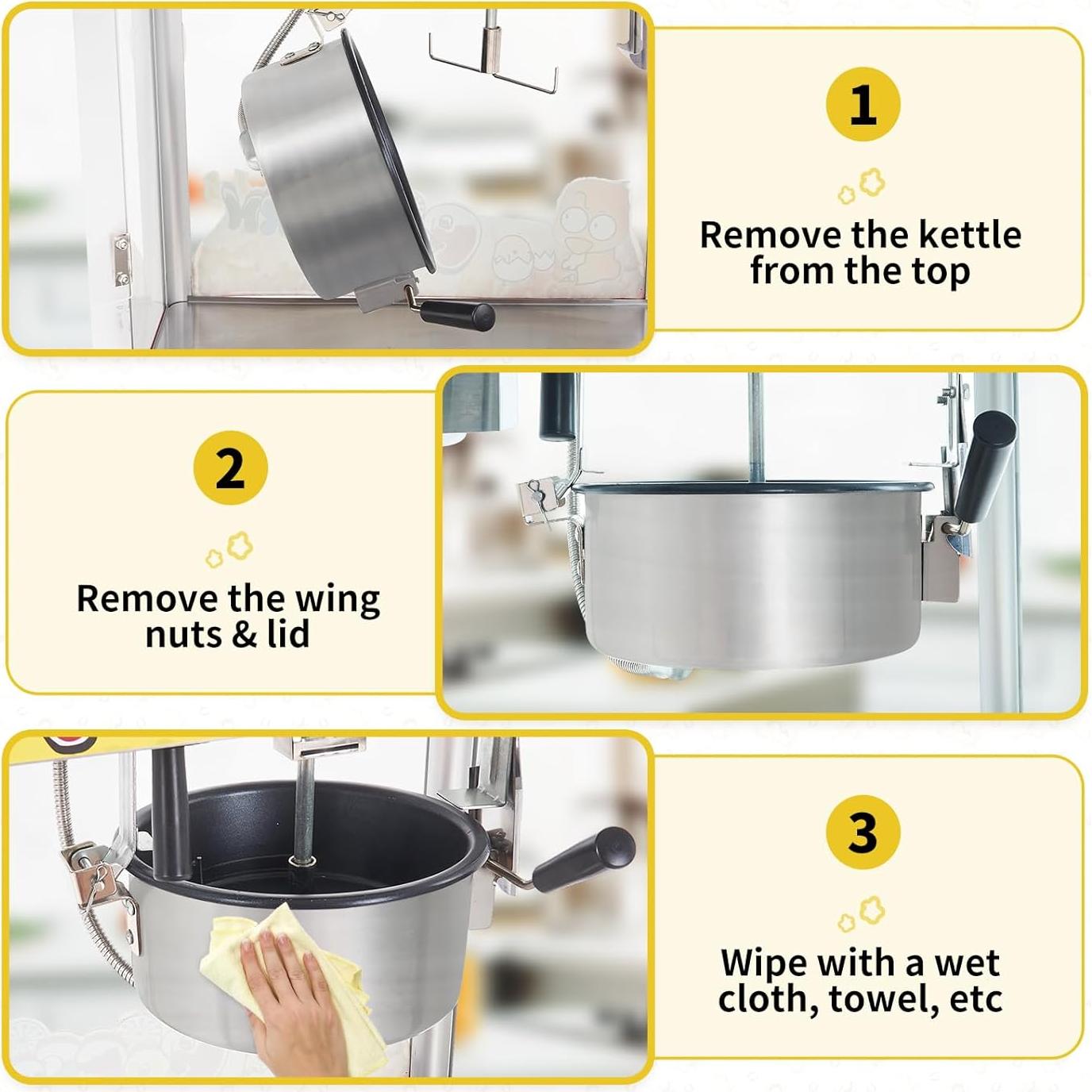 1

Remove the kettle from the top

2

Remove the wing nuts & lid

3

Wipe with a wet cloth, towel, etc