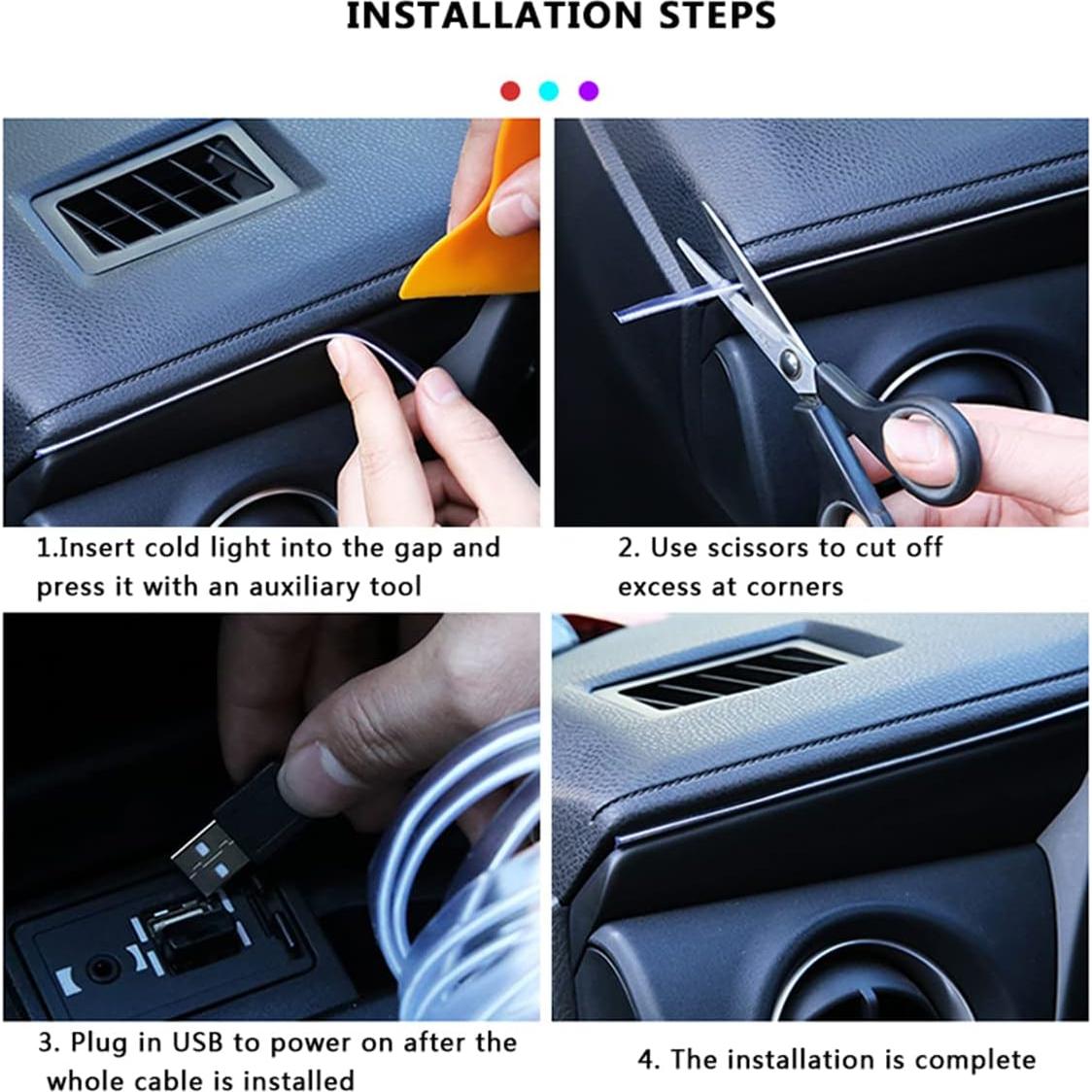 INSTALLATION STEPS

1.Insert cold light into the gap and press it with an auxiliary tool

2. Use scissors to cut off excess at corners

3. Plug in USB to power on after the whole cable is installed

4. The installation is complete