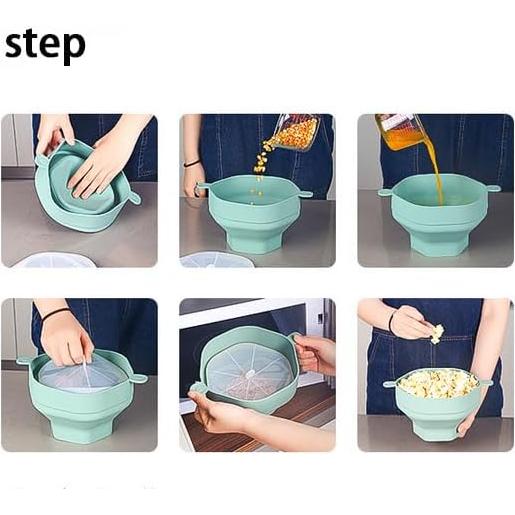 step