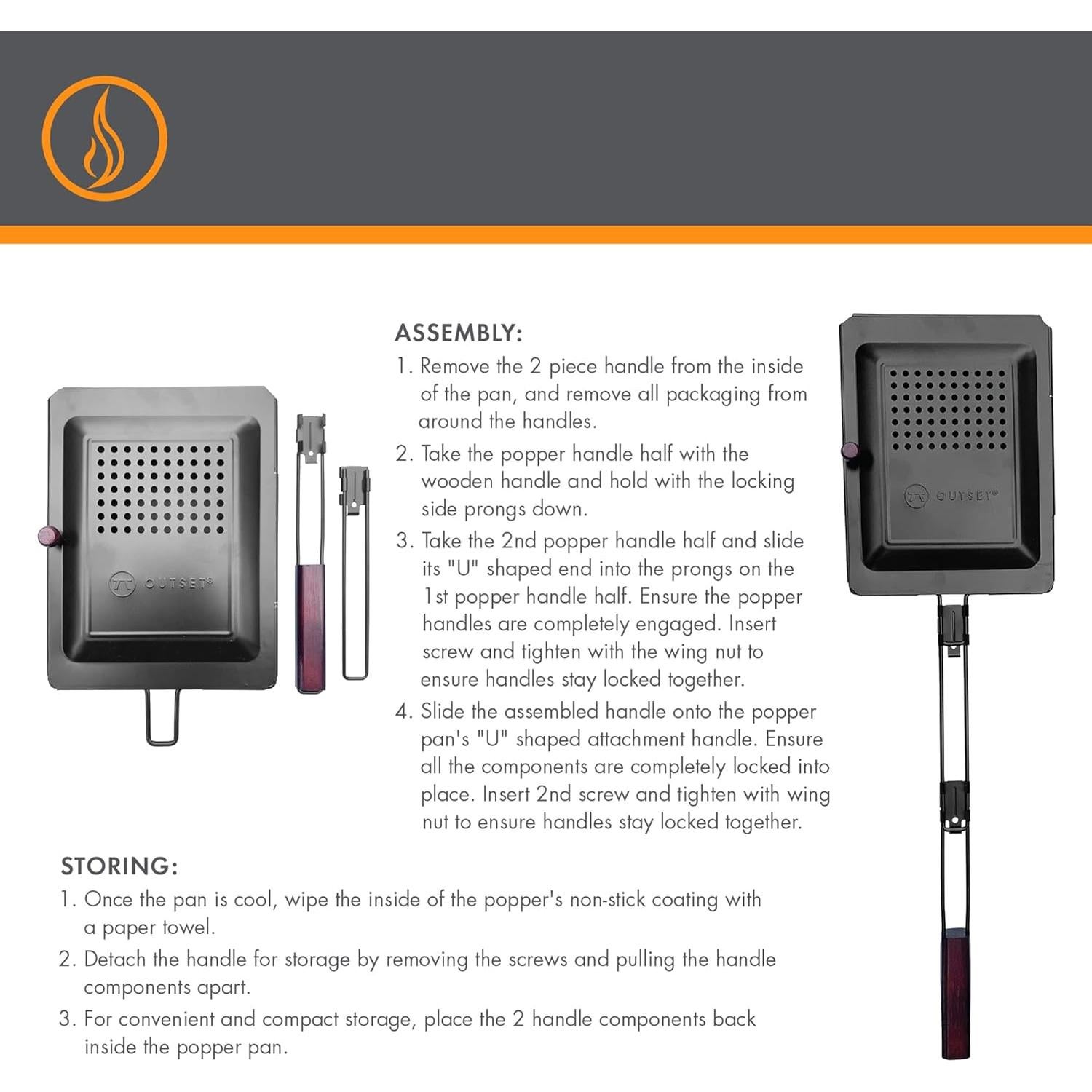 OUTSET®

ASSEMBLY:
1. Remove the 2 piece handle from the inside of the pan, and remove all packaging from around the handles.
2. Take the popper handle half with the wooden handle and hold with the locking side prongs down.
3. Take the 2nd popper handle half and slide its "U" shaped end into the prongs on the 1st popper handle half. Ensure the popper handles are completely engaged. Insert screw and tighten with the wing nut to ensure handles stay locked together.
4. Slide the assembled handle onto the popper pan's "U" shaped attachment handle. Ensure all the components are completely locked into place. Insert 2nd screw and tighten with wing nut to ensure handles stay locked together.

OUTSET®

STORING:
1. Once the pan is cool, wipe the inside of the popper's non-stick coating with a paper towel.
2. Detach the handle for storage by removing the screws and pulling the handle components apart.
3. For convenient and compact storage, place the 2 handle components back inside the popper pan.