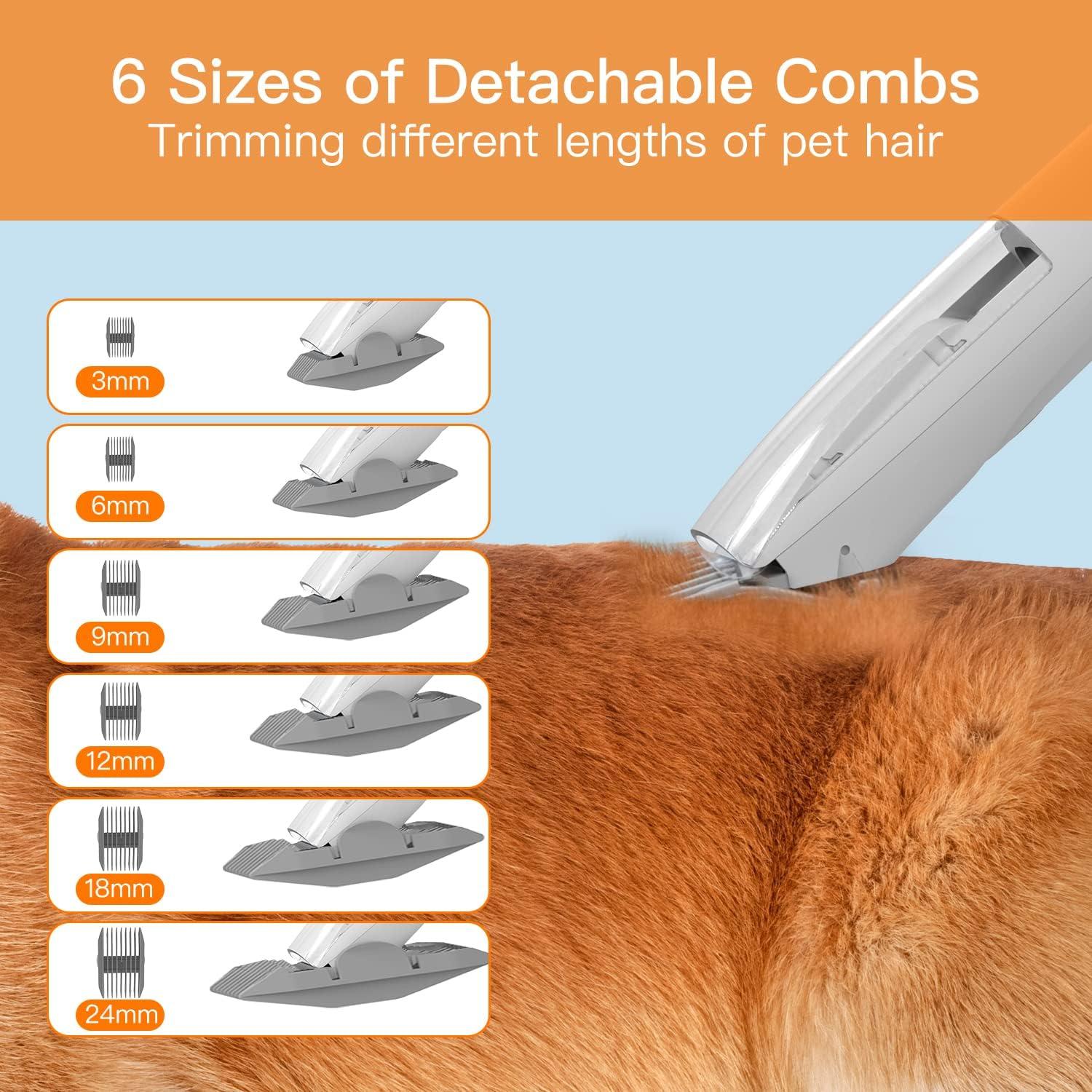 6 Sizes of Detachable Combs
Trimming different lengths of pet hair

3mm

6mm

9mm

12mm

18mm

24mm