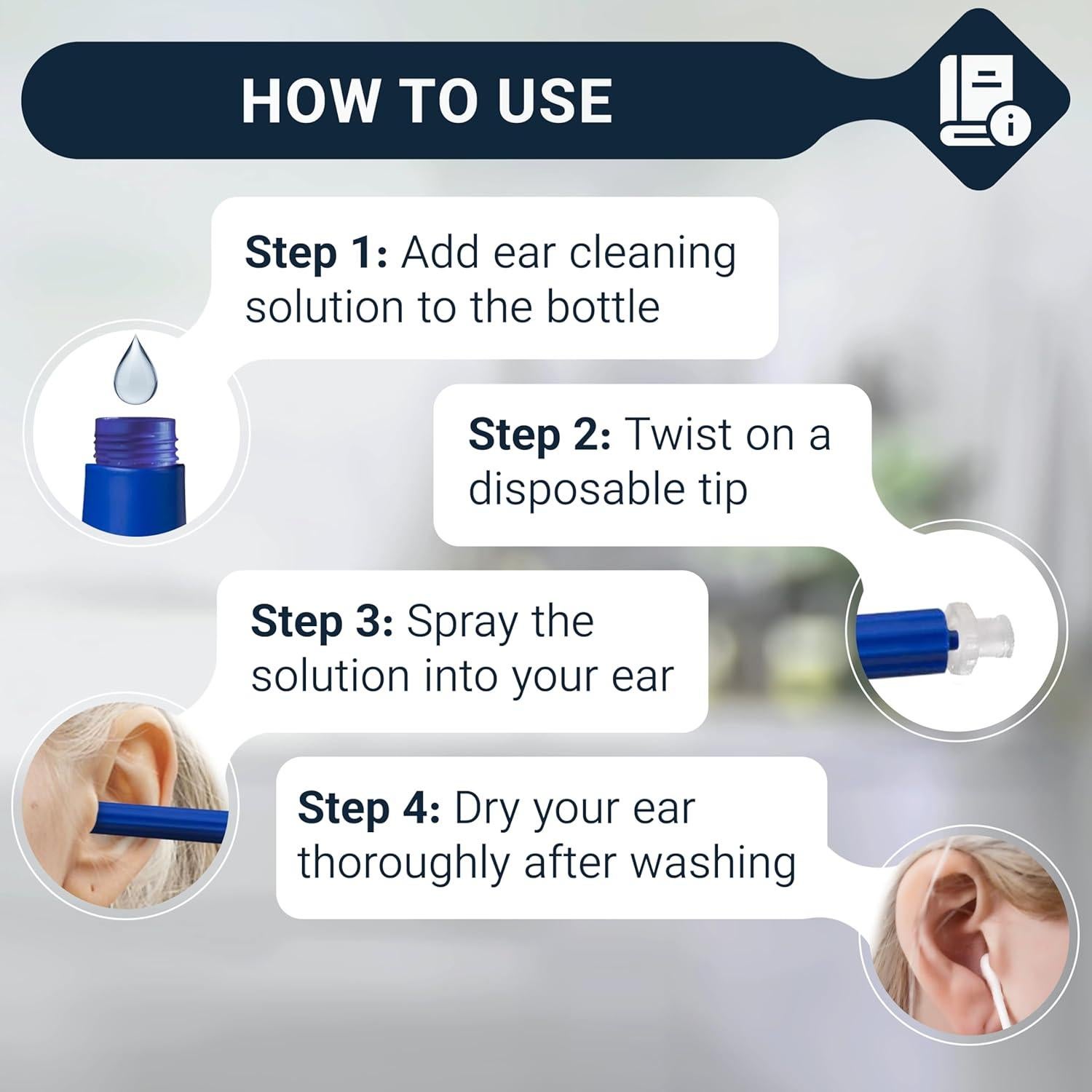 HOW TO USE

Step 1: Add ear cleaning solution to the bottle

Step 2: Twist on a disposable tip

Step 3: Spray the solution into your ear

Step 4: Dry your ear thoroughly after washing