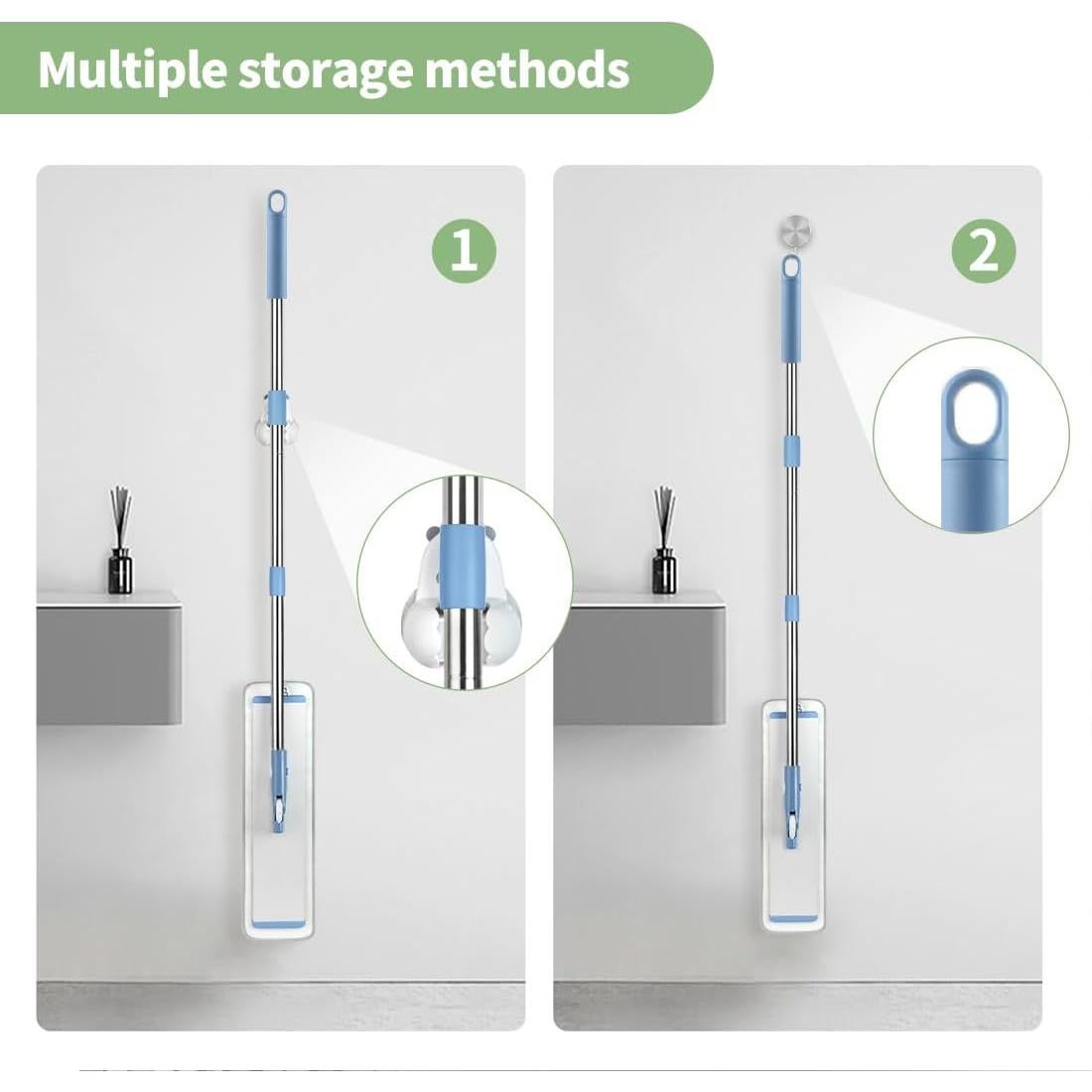 Multiple storage methods

1

2