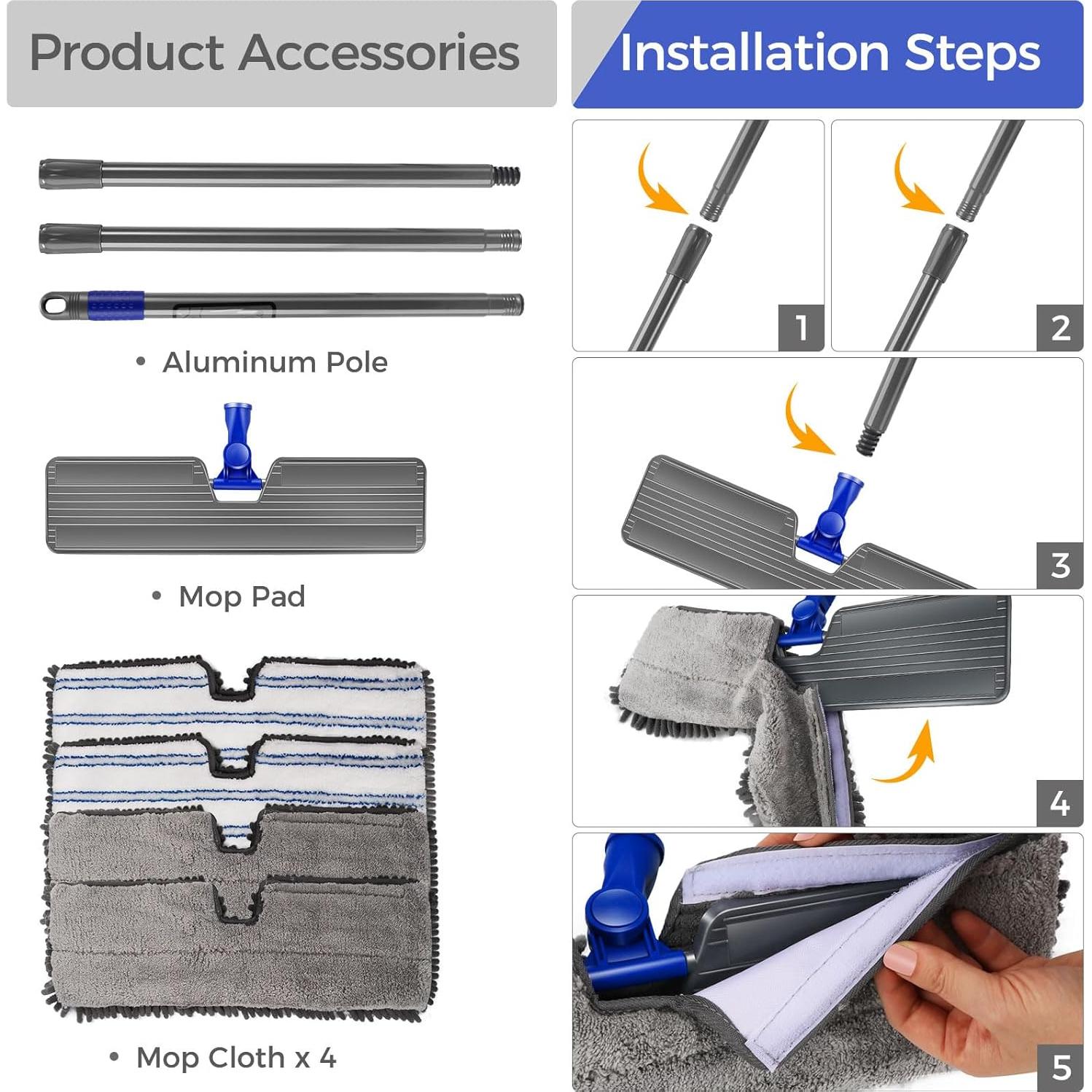 Product Accessories

• Aluminum Pole

• Mop Pad

• Mop Cloth x 4

Installation Steps

1

2

3

4

5