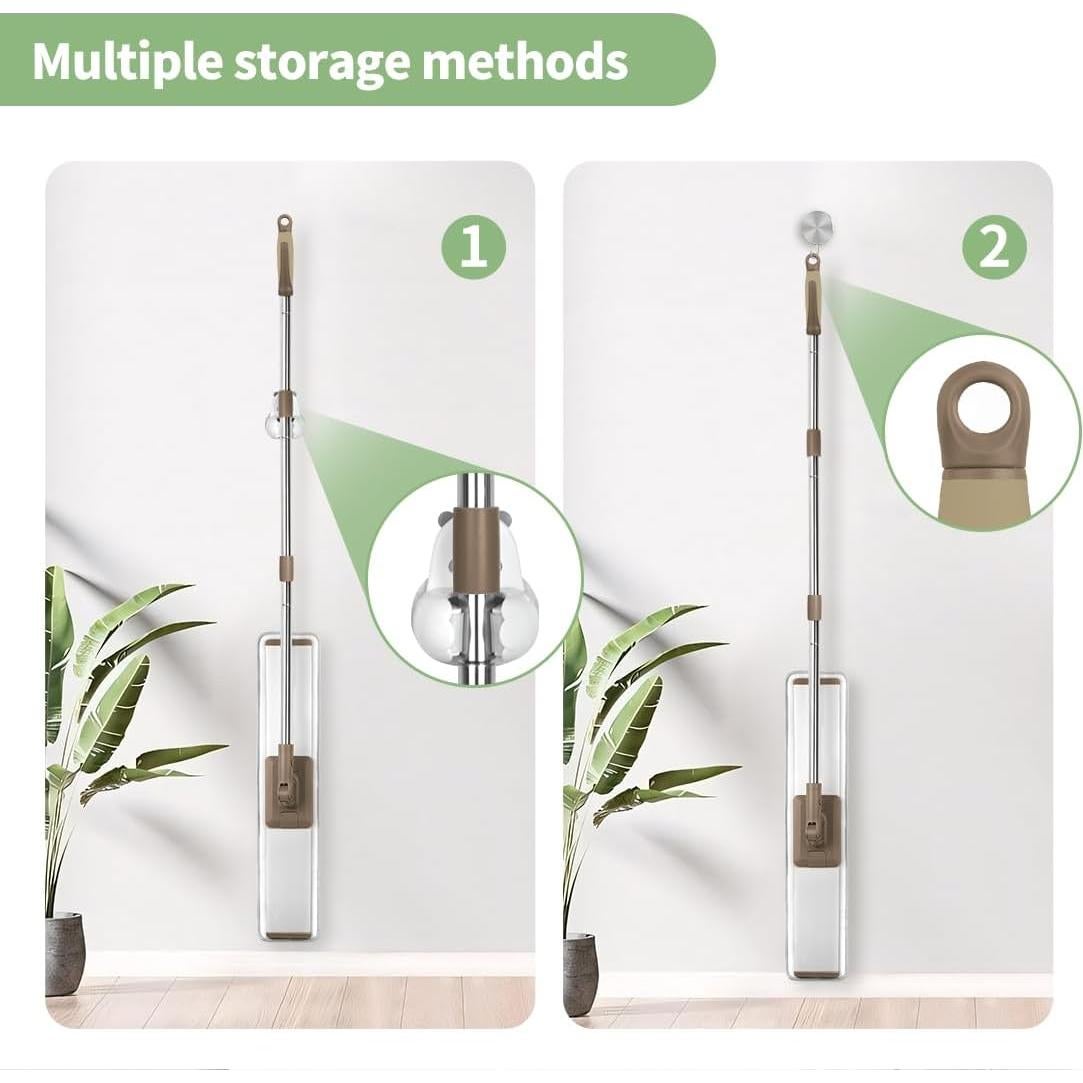 Multiple storage methods

1

2