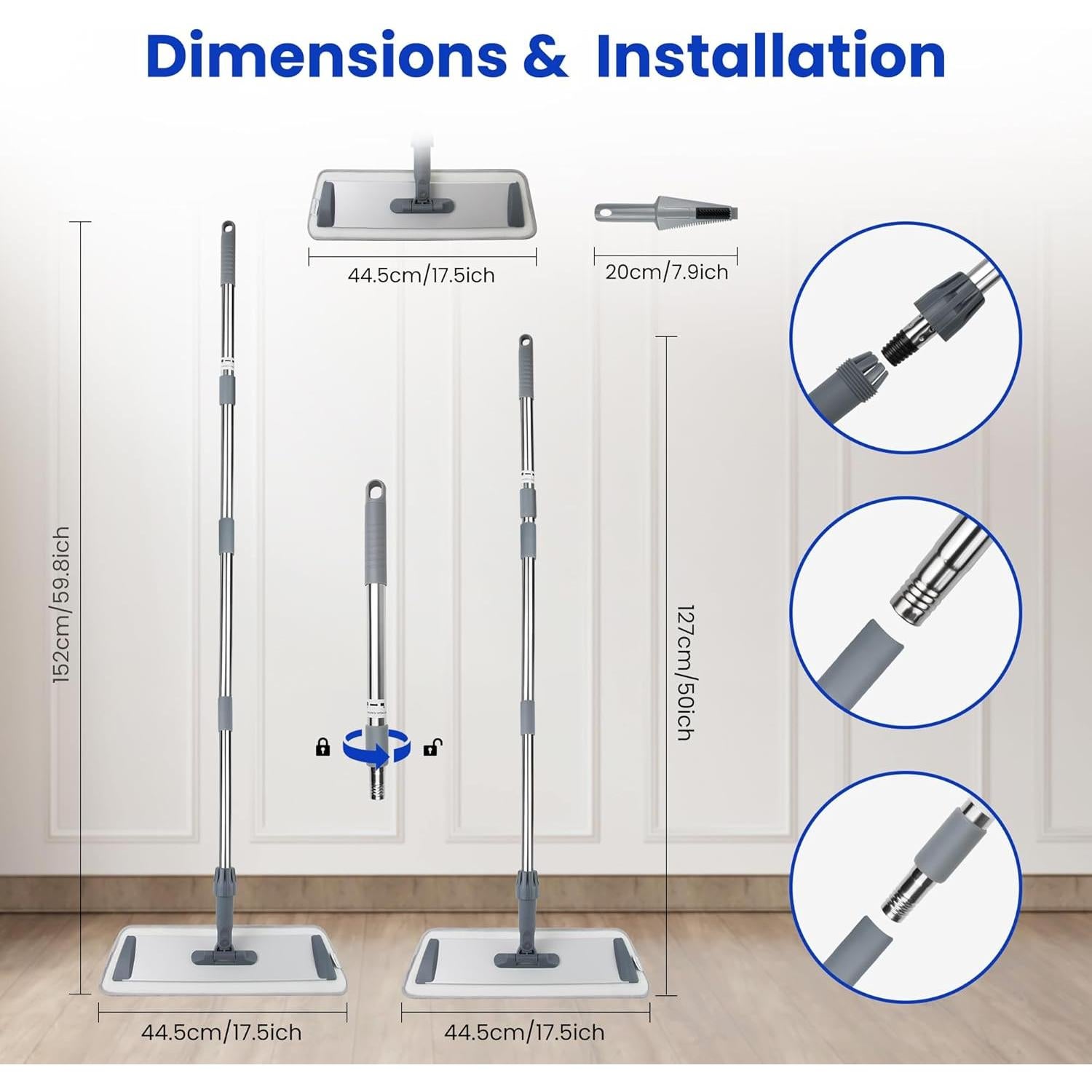 Dimensions & Installation

44.5cm/17.5ich

20cm/7.9ich

152cm/59.8ich

127cm/50ich

44.5cm/17.5ich

44.5cm/17.5ich