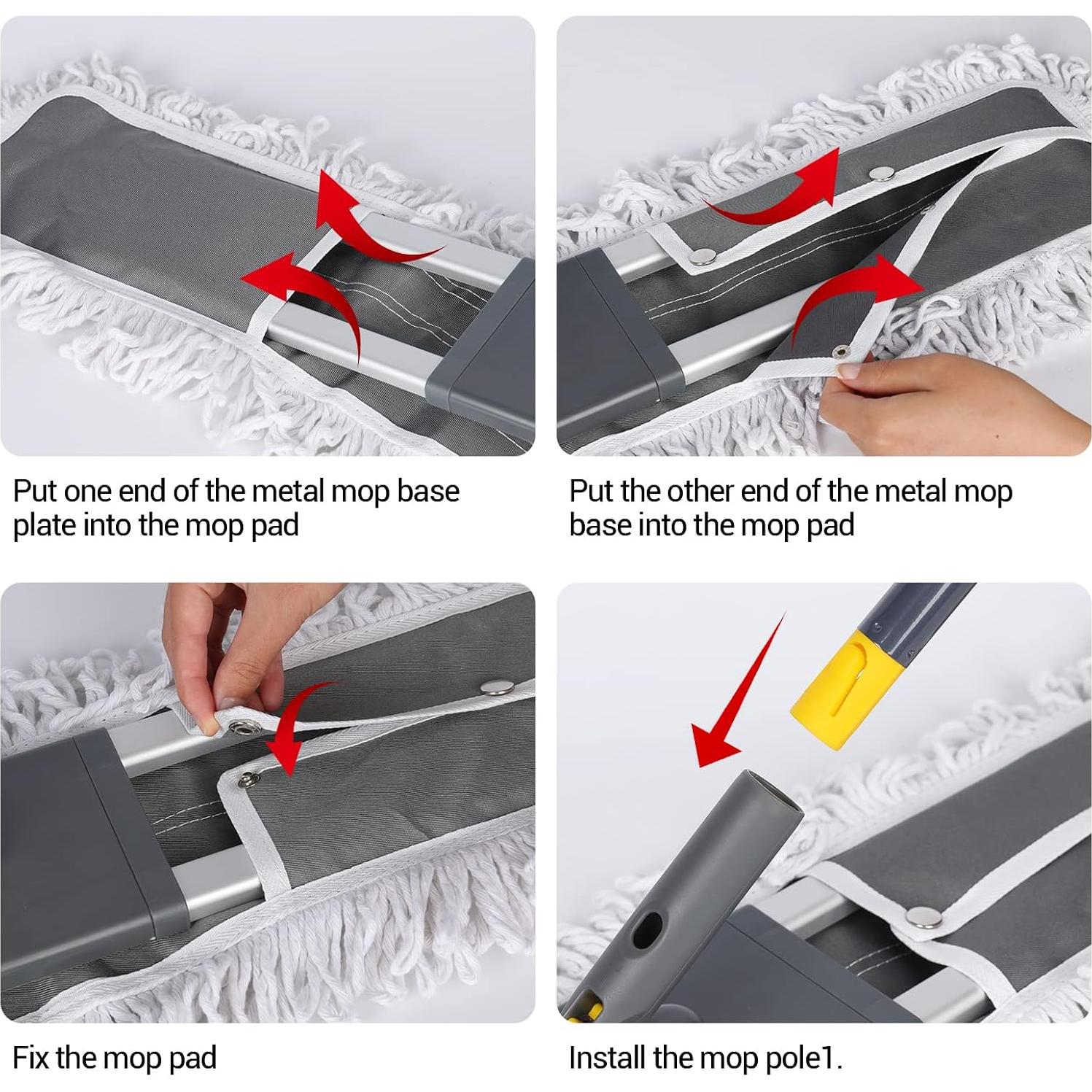 Put one end of the metal mop base plate into the mop pad

Put the other end of the metal mop base into the mop pad

Fix the mop pad

Install the mop pole1.