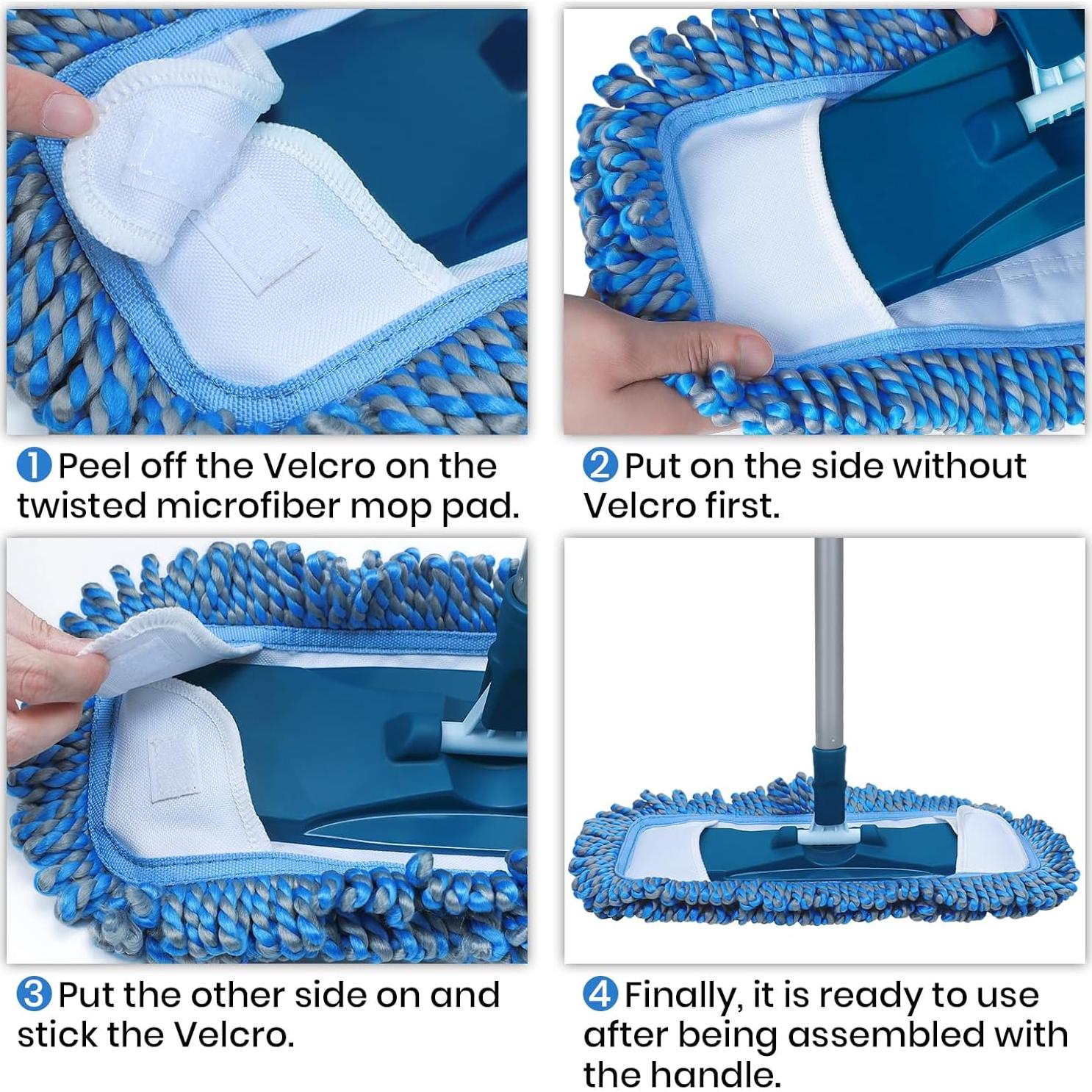 1 Peel off the Velcro on the twisted microfiber mop pad.

2 Put on the side without Velcro first.

3 Put the other side on and stick the Velcro.

4 Finally, it is ready to use after being assembled with the handle.