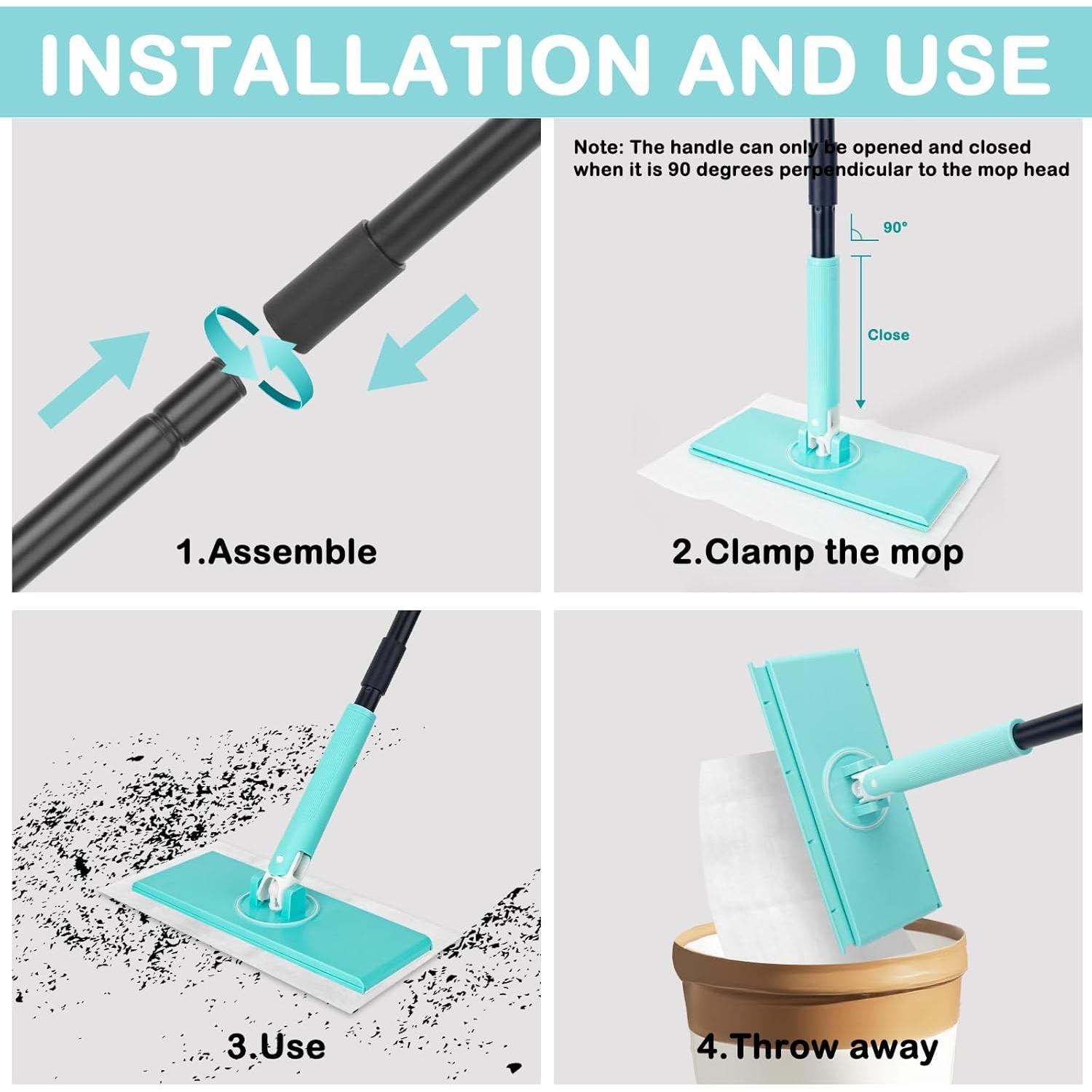 INSTALLATION AND USE

1.Assemble

Note: The handle can only be opened and closed when it is 90 degrees perpendicular to the mop head

90°

Close

2.Clamp the mop

3.Use

4.Throw away