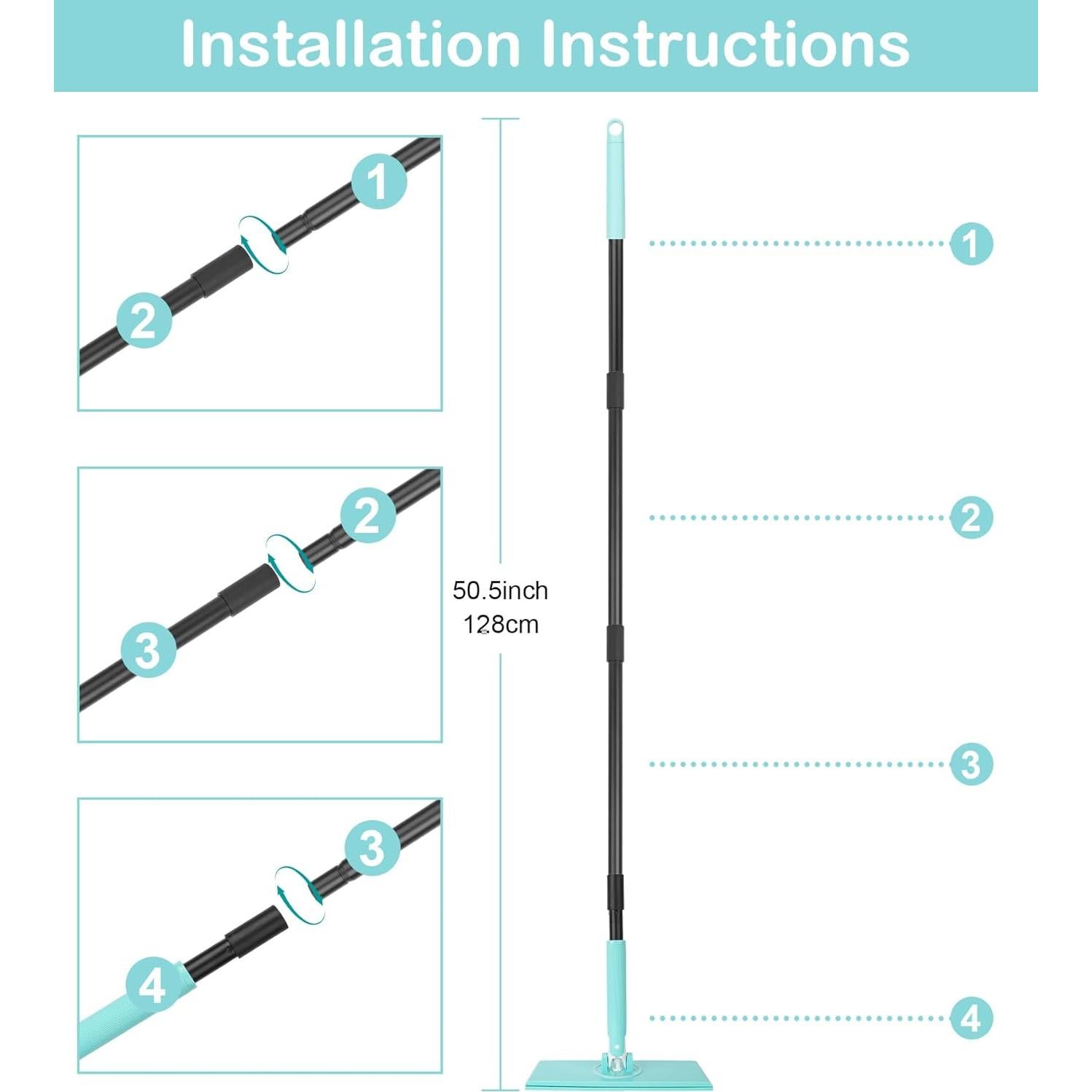 Installation Instructions

1

2

2

3

3

4

50.5inch
128cm

1

2

3

4