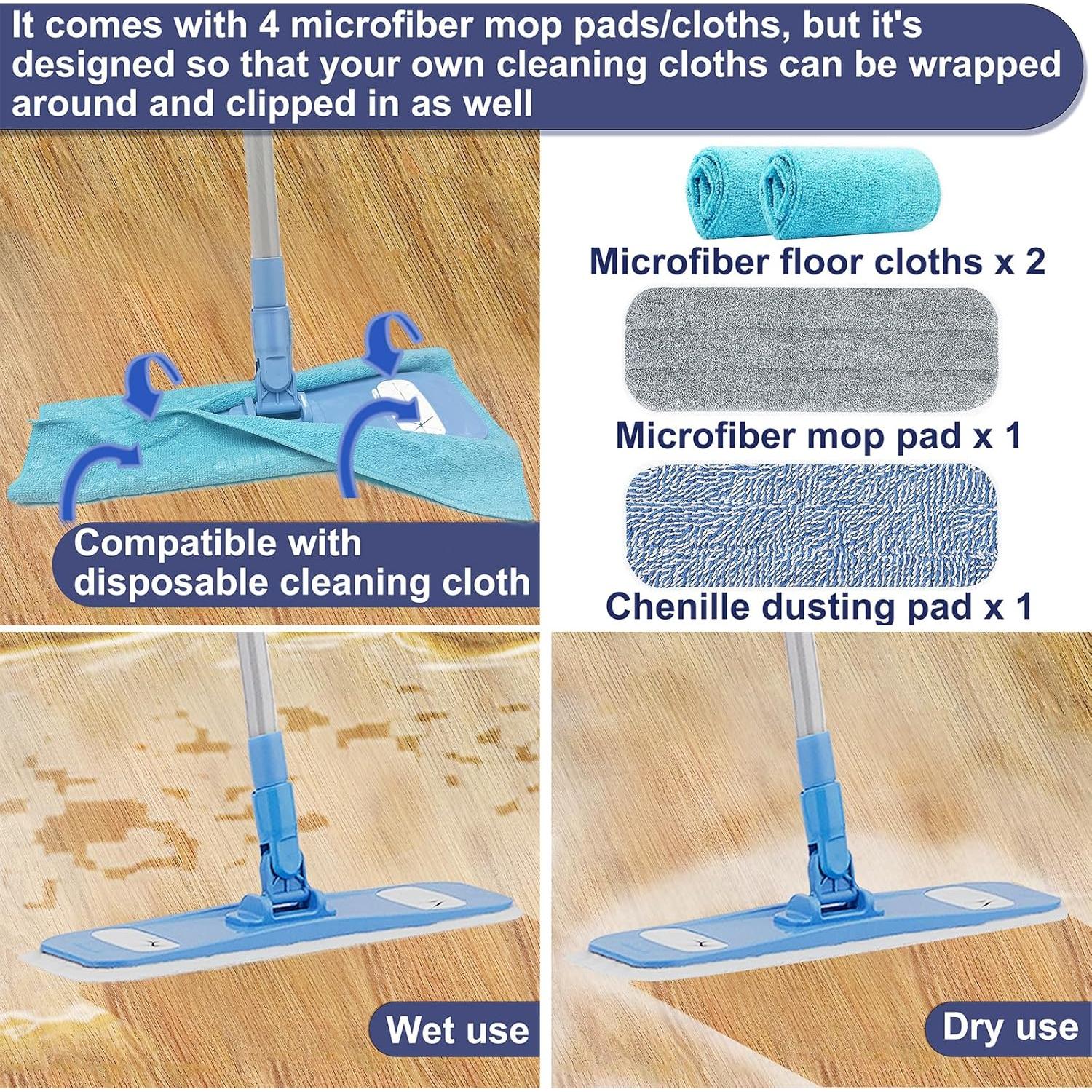 It comes with 4 microfiber mop pads/cloths, but it's designed so that your own cleaning cloths can be wrapped around and clipped in as well

Compatible with disposable cleaning cloth

Microfiber floor cloths x 2

Microfiber mop pad x 1

Chenille dusting pad x 1

Wet use

Dry use