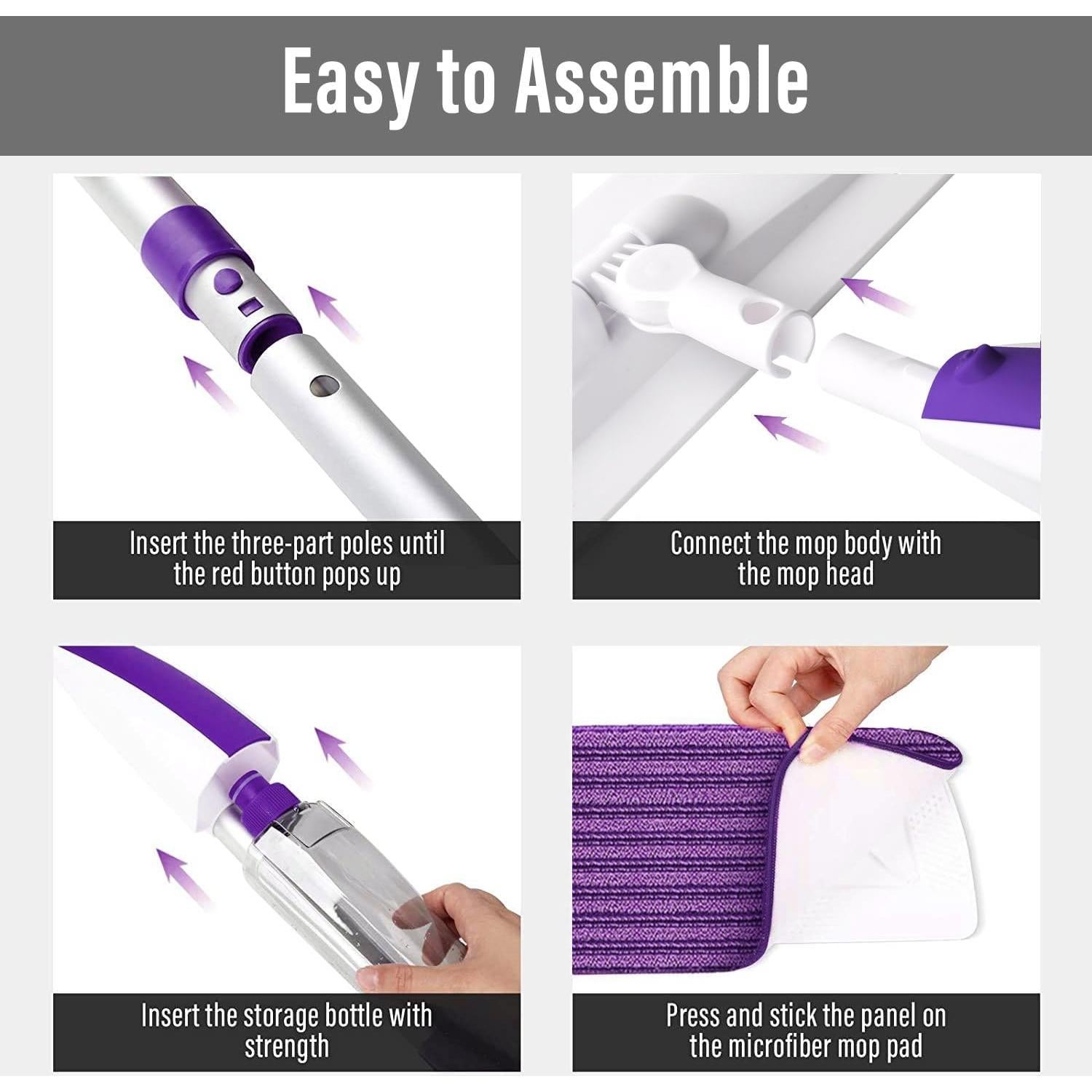 Easy to Assemble

Insert the three-part poles until the red button pops up

Connect the mop body with the mop head

Insert the storage bottle with strength

Press and stick the panel on the microfiber mop pad