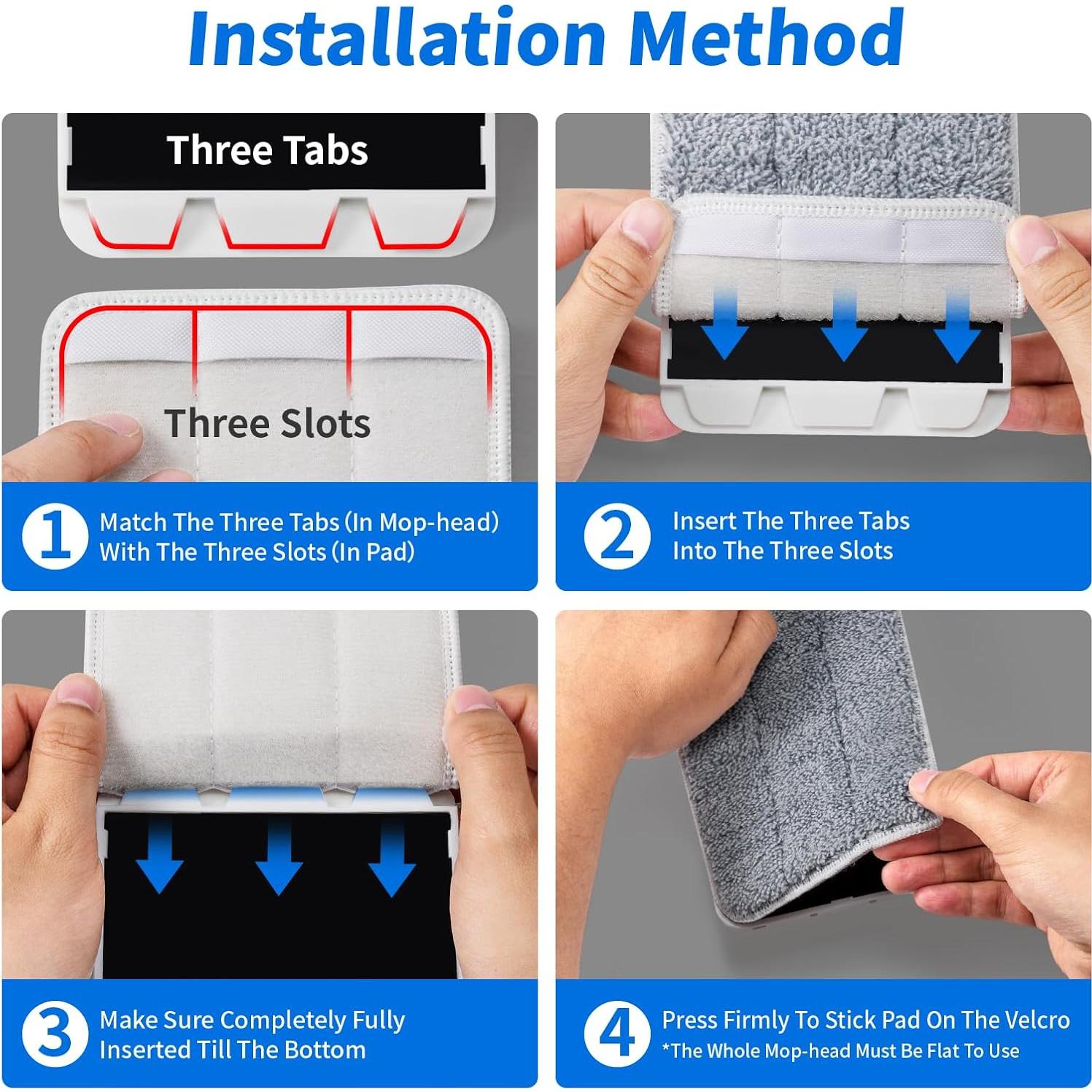 Installation Method

Three Tabs

Three Slots

1 Match The Three Tabs (In Mop-head) With The Three Slots (In Pad)

2 Insert The Three Tabs Into The Three Slots

3 Make Sure Completely Fully Inserted Till The Bottom

4 Press Firmly To Stick Pad On The Velcro
*The Whole Mop-head Must Be Flat To Use