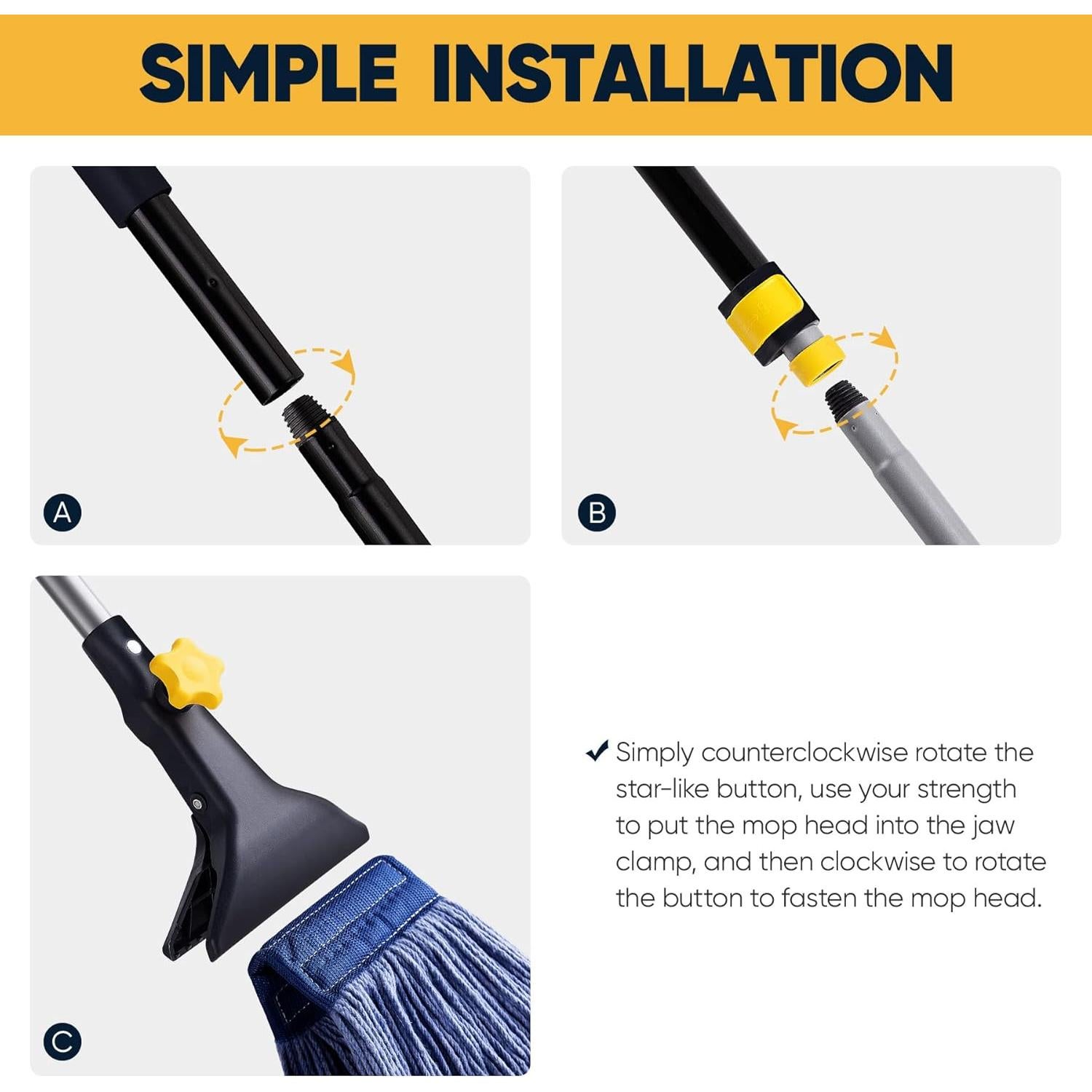 SIMPLE INSTALLATION

A

B

C

✔ Simply counterclockwise rotate the star-like button, use your strength to put the mop head into the jaw clamp, and then clockwise to rotate the button to fasten the mop head.