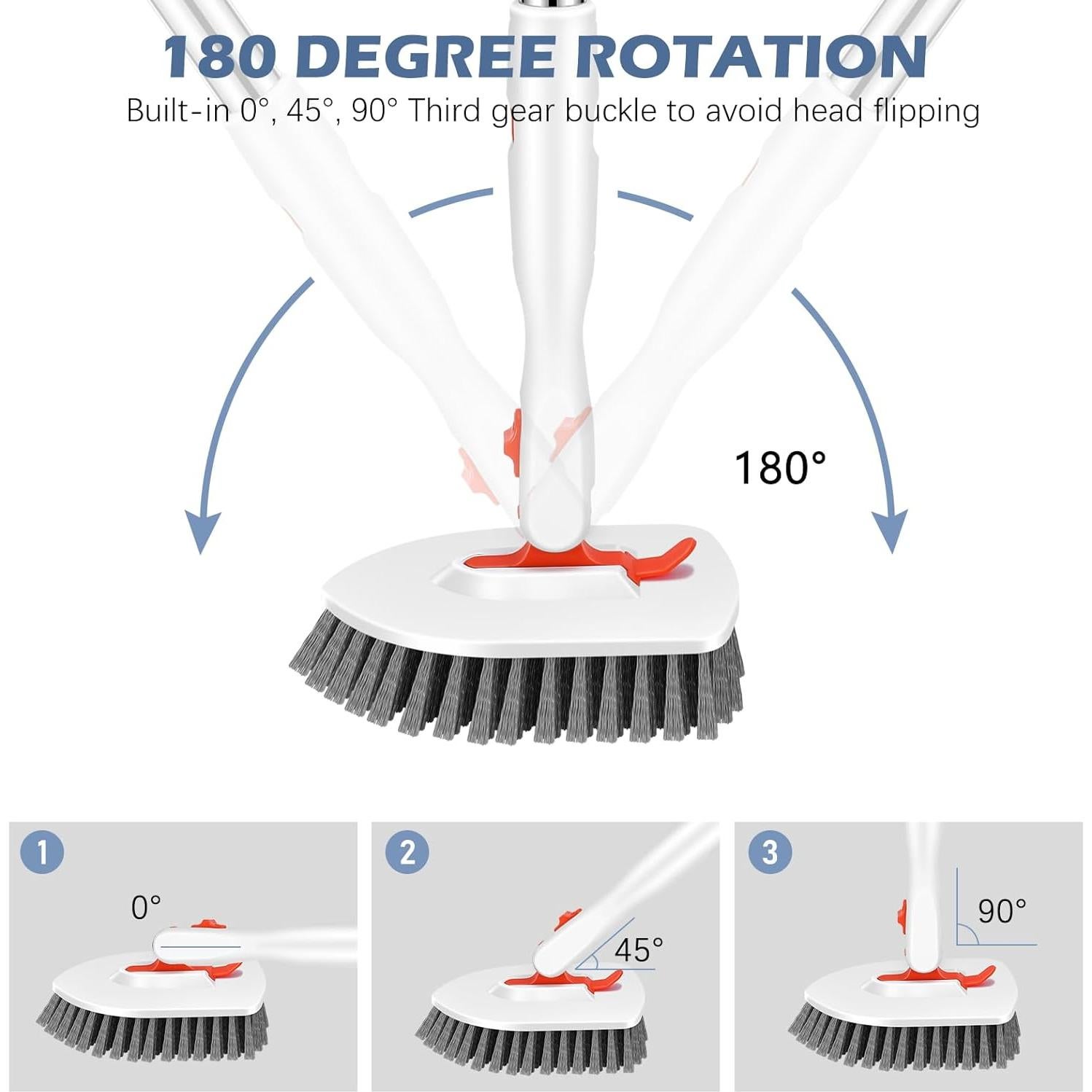 180 DEGREE ROTATION
Built-in 0°, 45°, 90° Third gear buckle to avoid head flipping

180°

1
0°

2
45°

3
90°