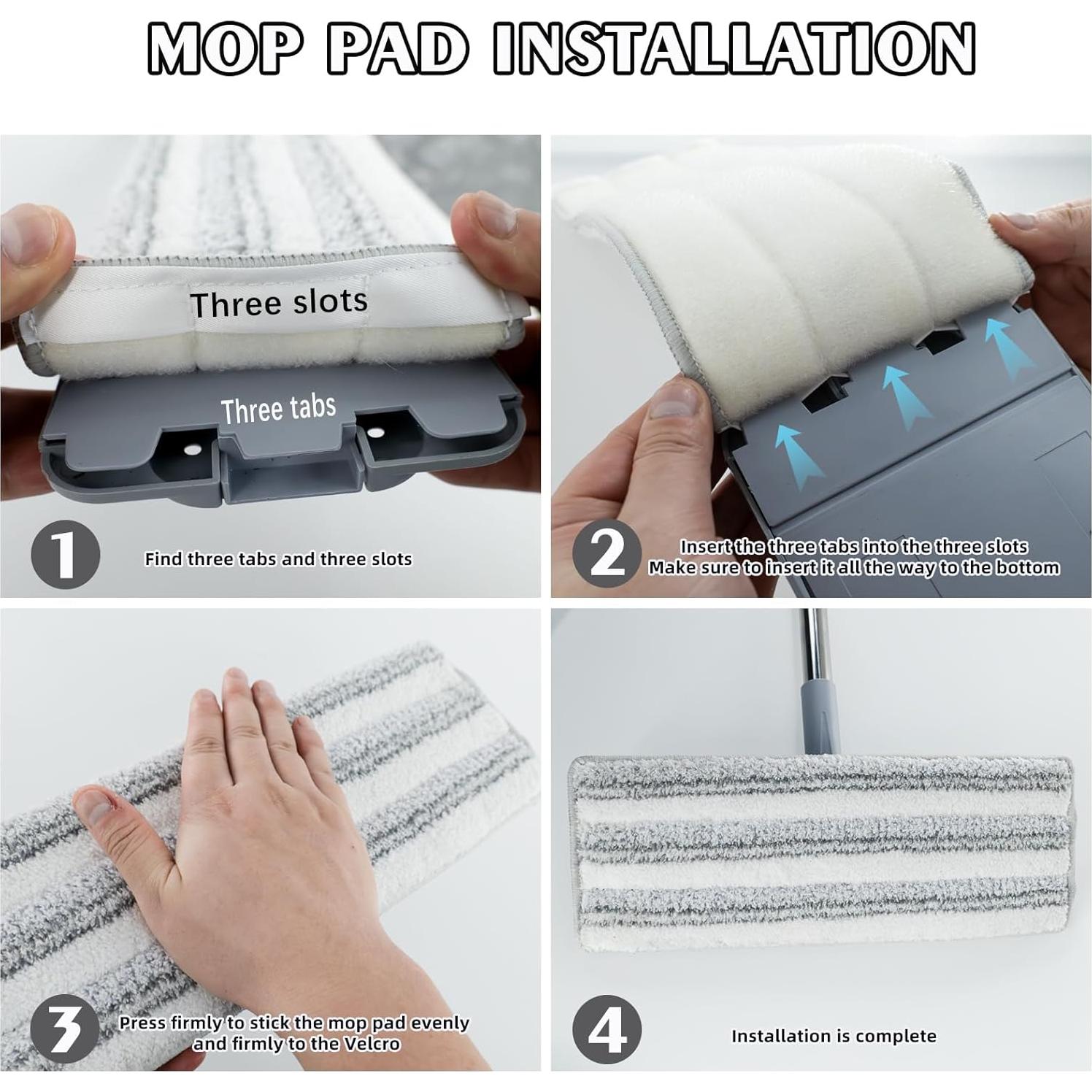 MOP PAD INSTALLATION

Three slots

Three tabs

1 Find three tabs and three slots

2 Insert the three tabs into the three slots
Make sure to insert it all the way to the bottom

3 Press firmly to stick the mop pad evenly and firmly to the Velcro

4 Installation is complete