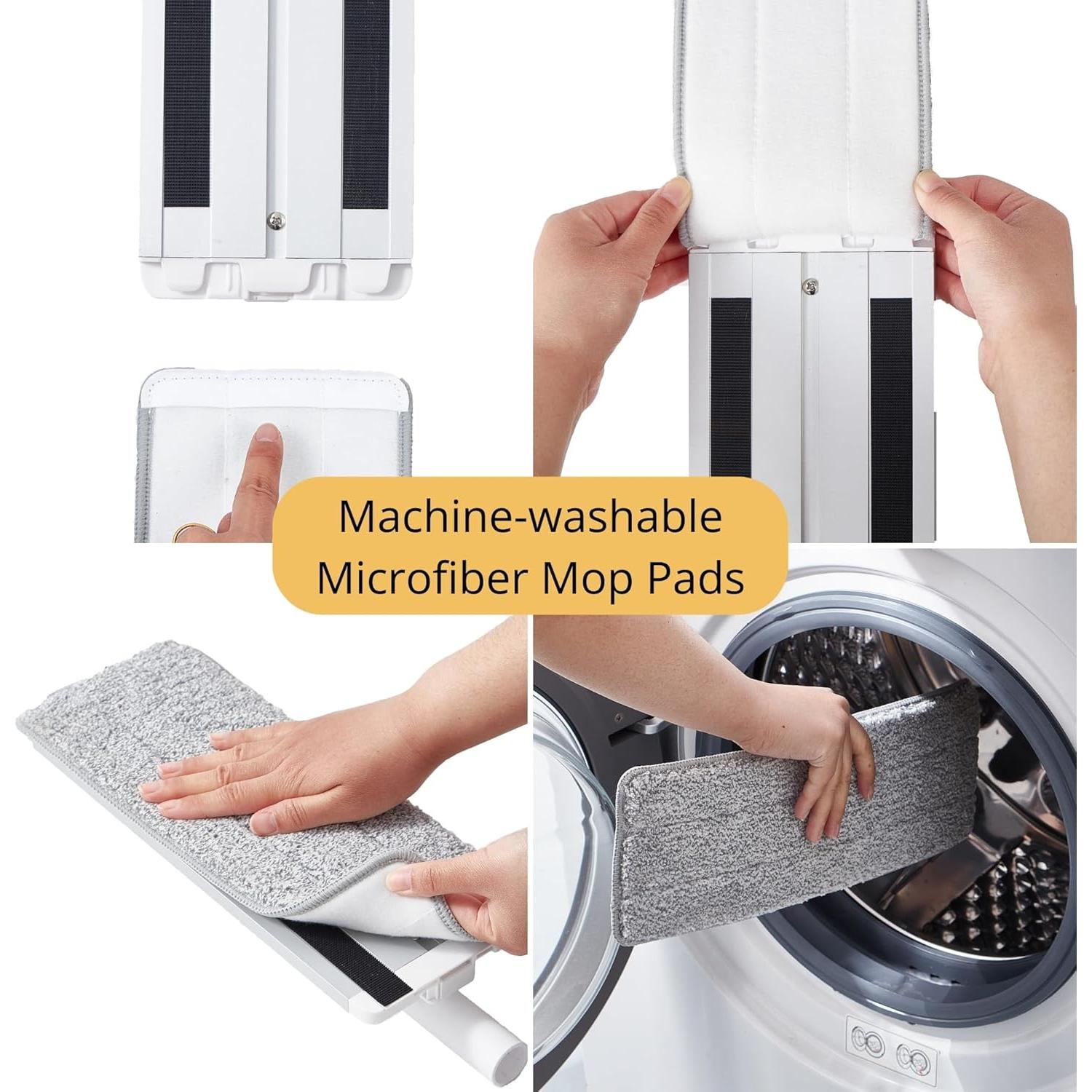 Machine-washable
Microfiber Mop Pads