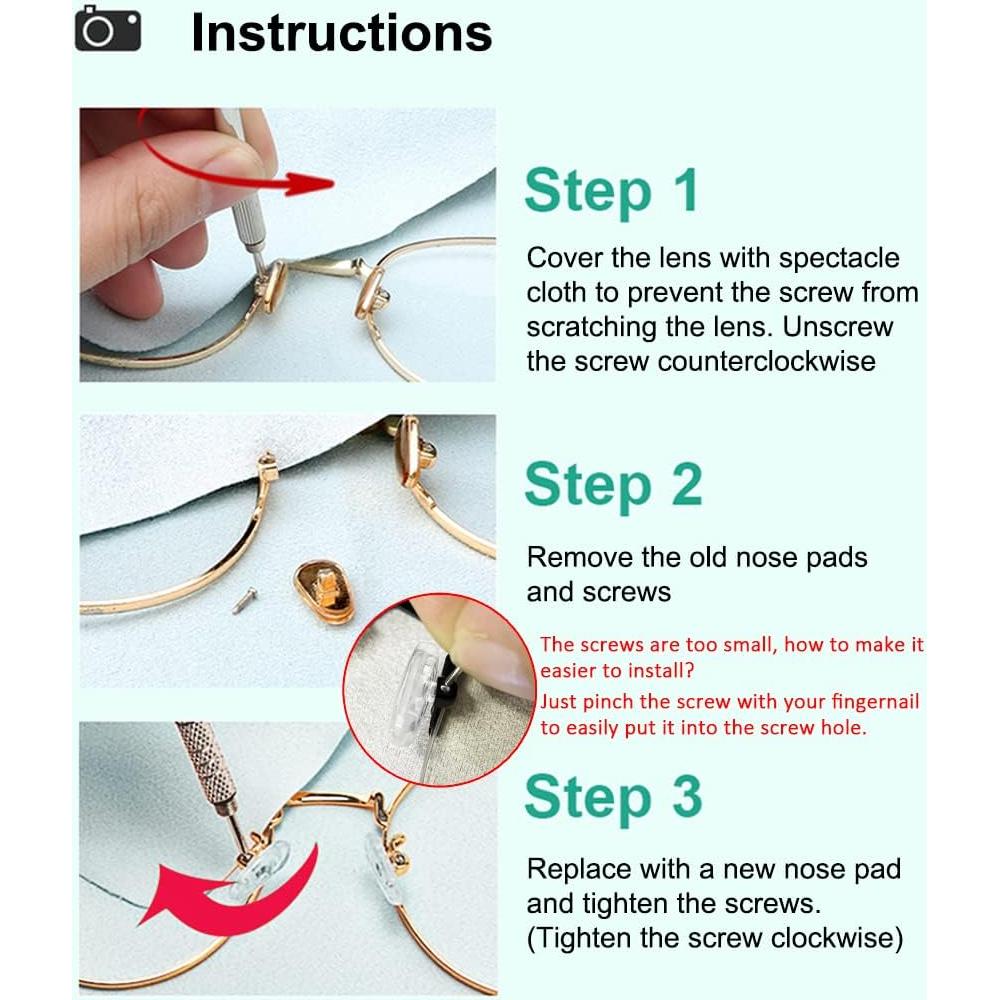 Instructions

Step 1

Cover the lens with spectacle cloth to prevent the screw from scratching the lens. Unscrew the screw counterclockwise

Step 2

Remove the old nose pads and screws

The screws are too small, how to make it easier to install?
Just pinch the screw with your fingernail to easily put it into the screw hole.

Step 3

Replace with a new nose pad and tighten the screws. (Tighten the screw clockwise)