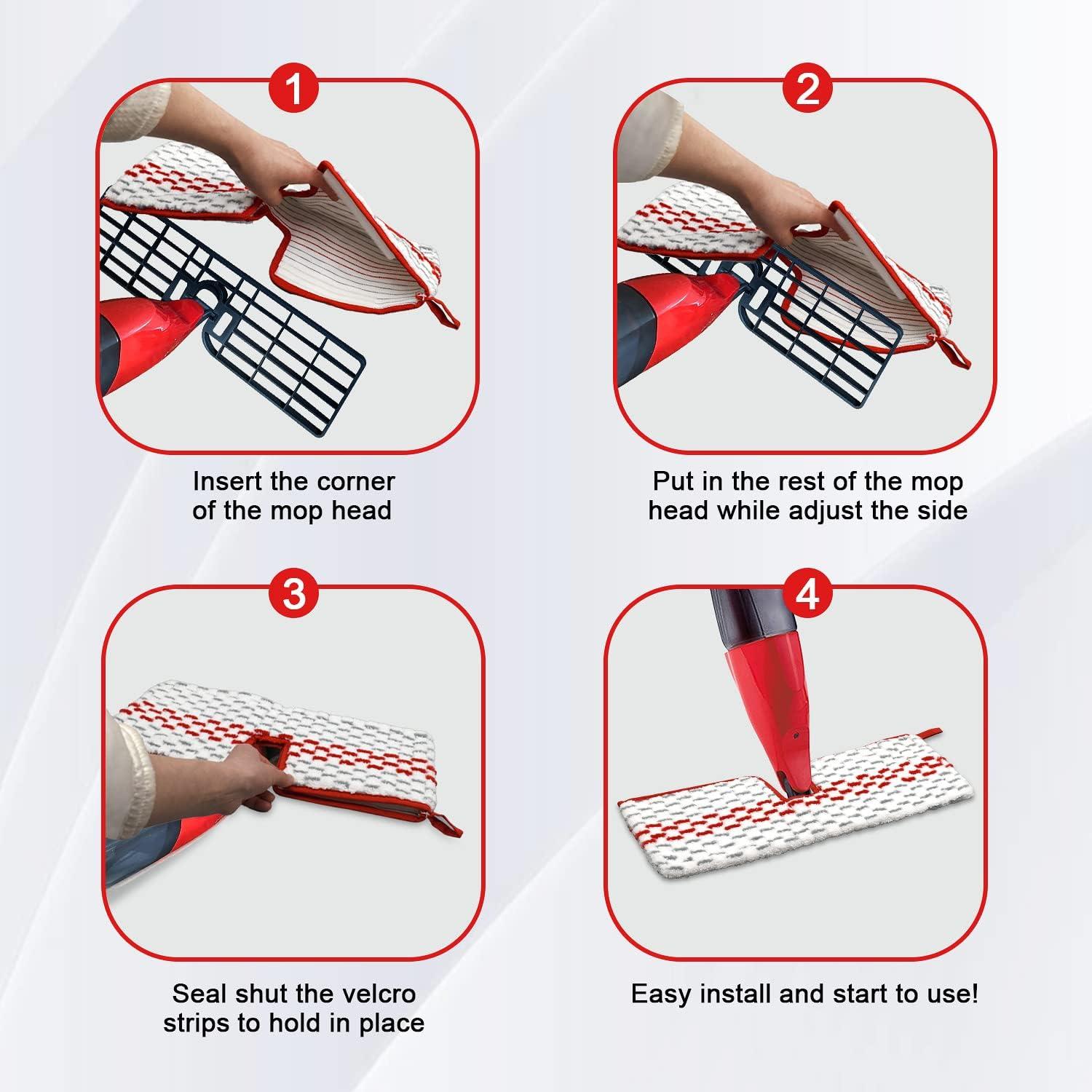 1

Insert the corner of the mop head

2

Put in the rest of the mop head while adjust the side

3

Seal shut the velcro strips to hold in place

4

Easy install and start to use!