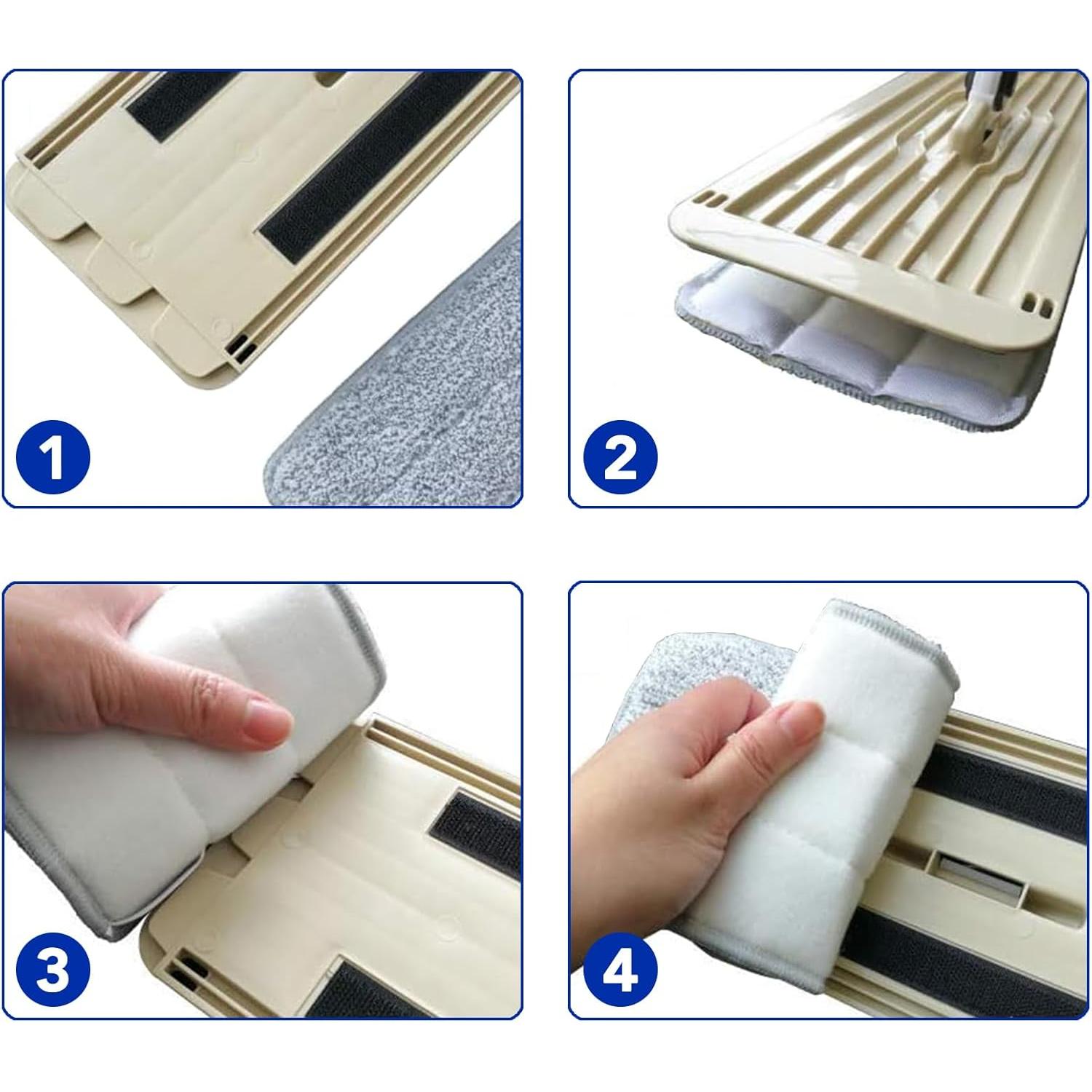 1

2

3

4