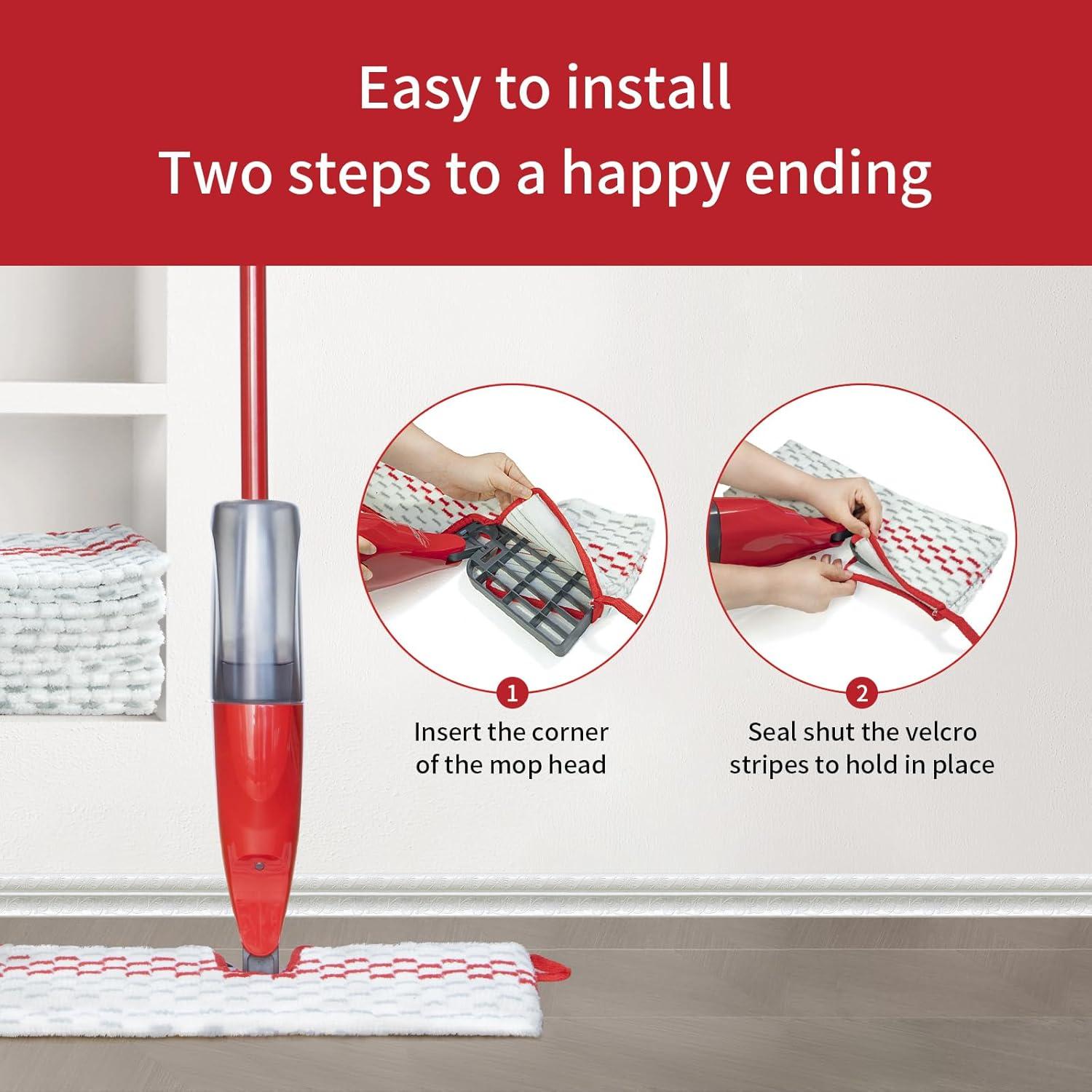 Easy to install
Two steps to a happy ending

1
Insert the corner of the mop head

2
Seal shut the velcro stripes to hold in place