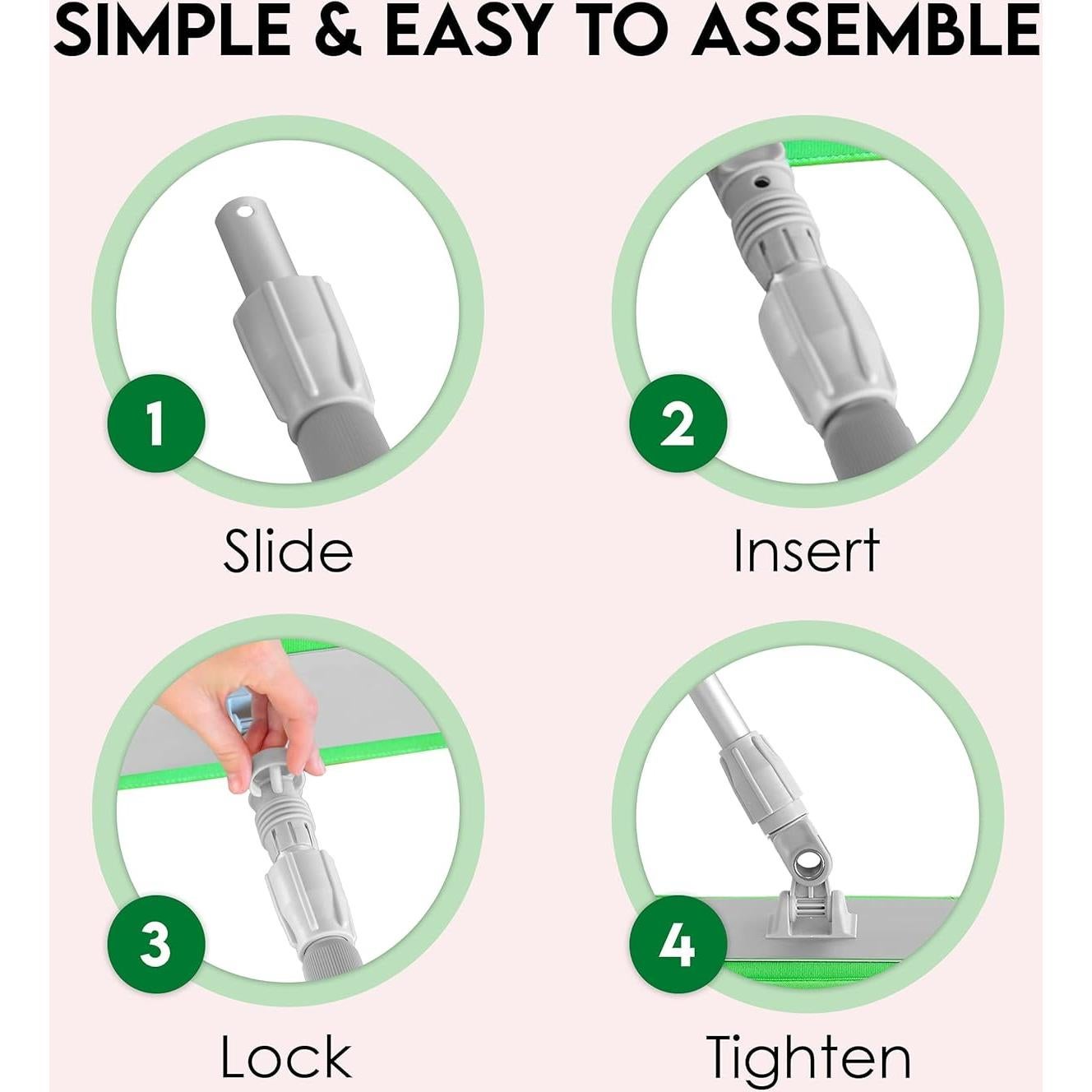 SIMPLE & EASY TO ASSEMBLE

1

Slide

2

Insert

3

Lock

4

Tighten