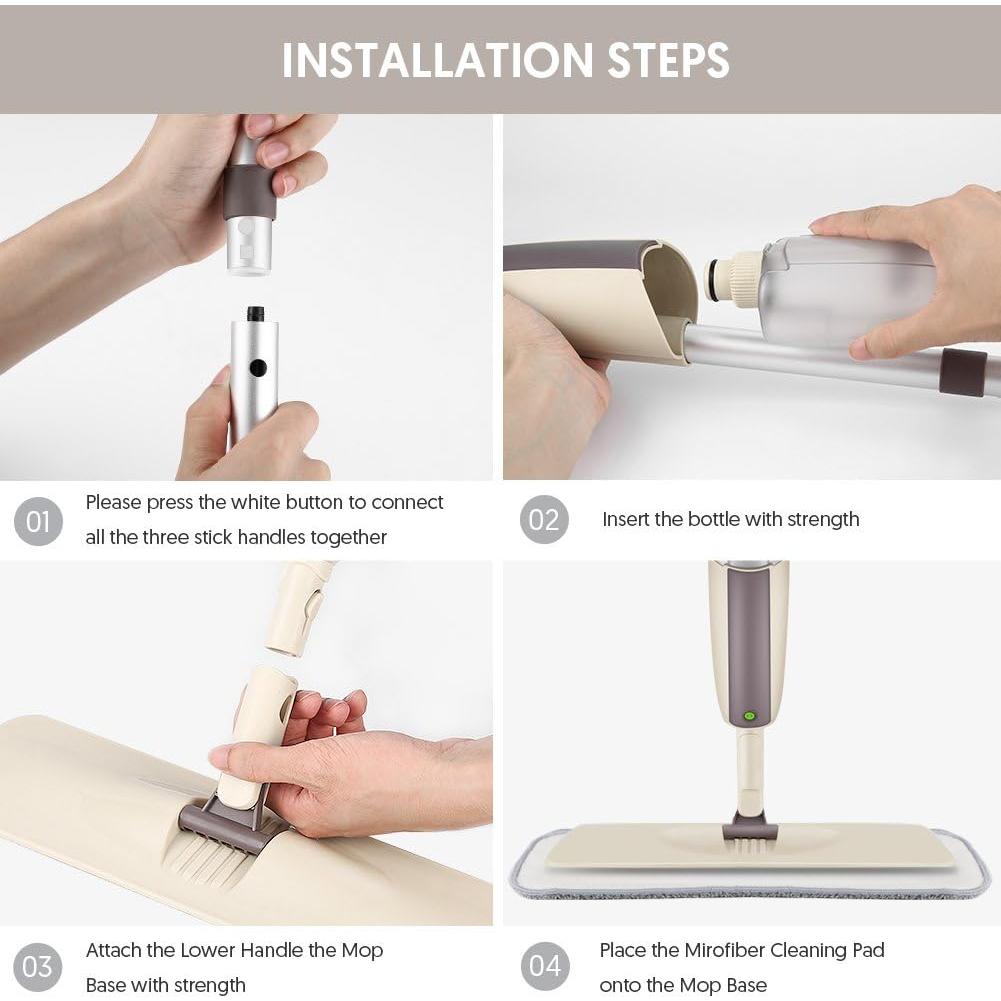 INSTALLATION STEPS

01 Please press the white button to connect all the three stick handles together

02 Insert the bottle with strength

03 Attach the Lower Handle the Mop Base with strength

04 Place the Mirofiber Cleaning Pad onto the Mop Base