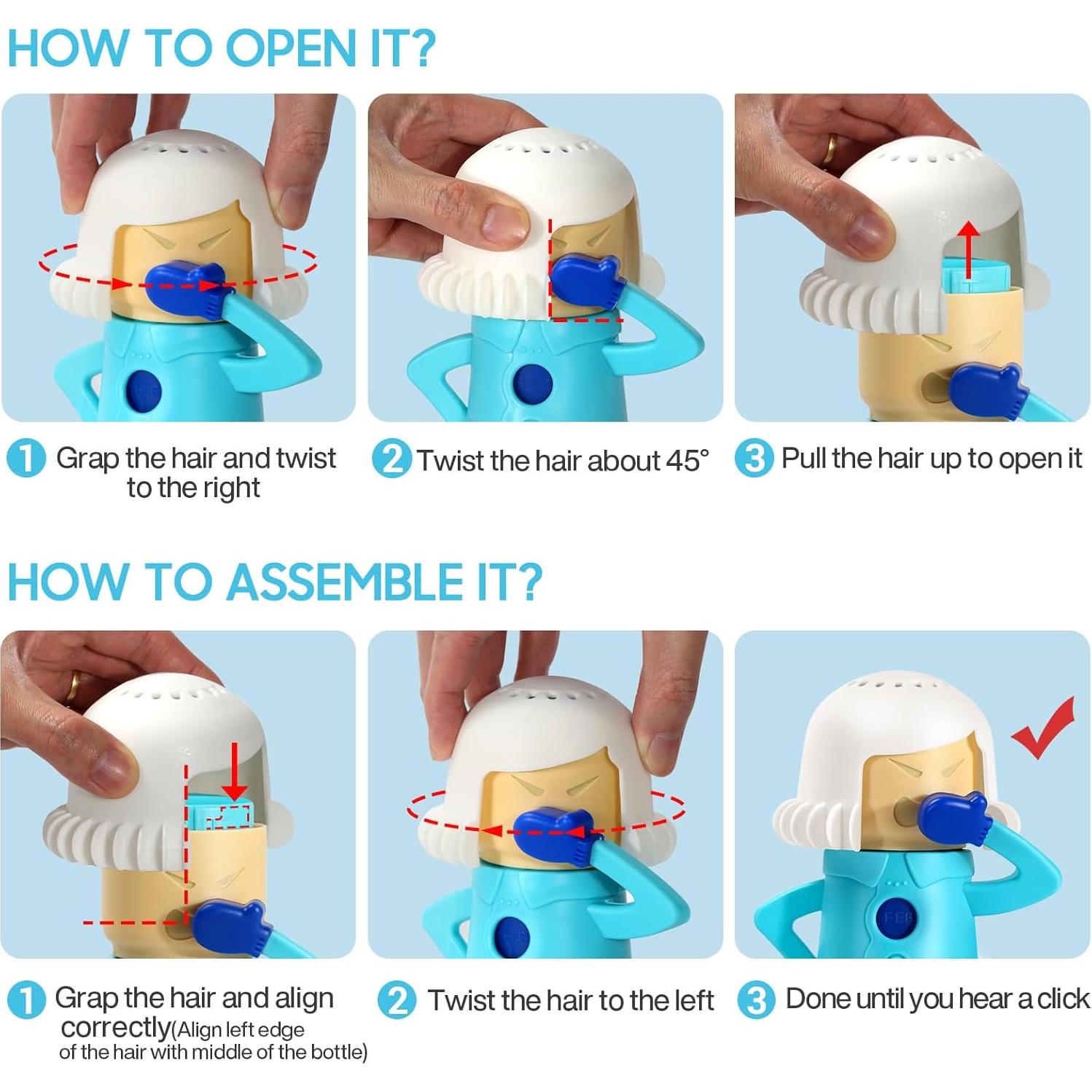 HOW TO OPEN IT?

1 Grap the hair and twist to the right

2 Twist the hair about 45°

3 Pull the hair up to open it

HOW TO ASSEMBLE IT?

1 Grap the hair and align correctly(Align left edge of the hair with middle of the bottle)

2 Twist the hair to the left

3 Done until you hear a click