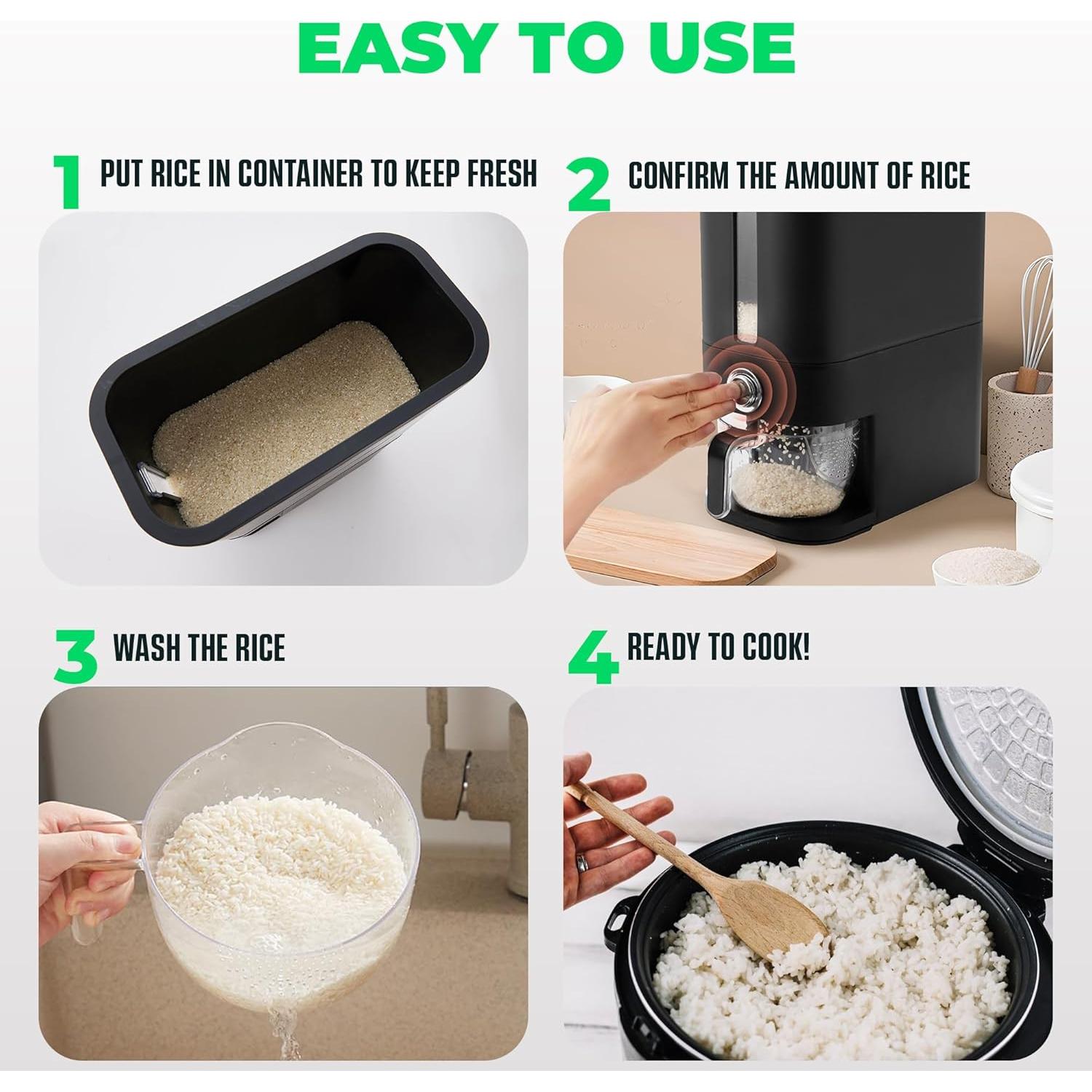 EASY TO USE

1 PUT RICE IN CONTAINER TO KEEP FRESH

2 CONFIRM THE AMOUNT OF RICE

3 WASH THE RICE

4 READY TO COOK!