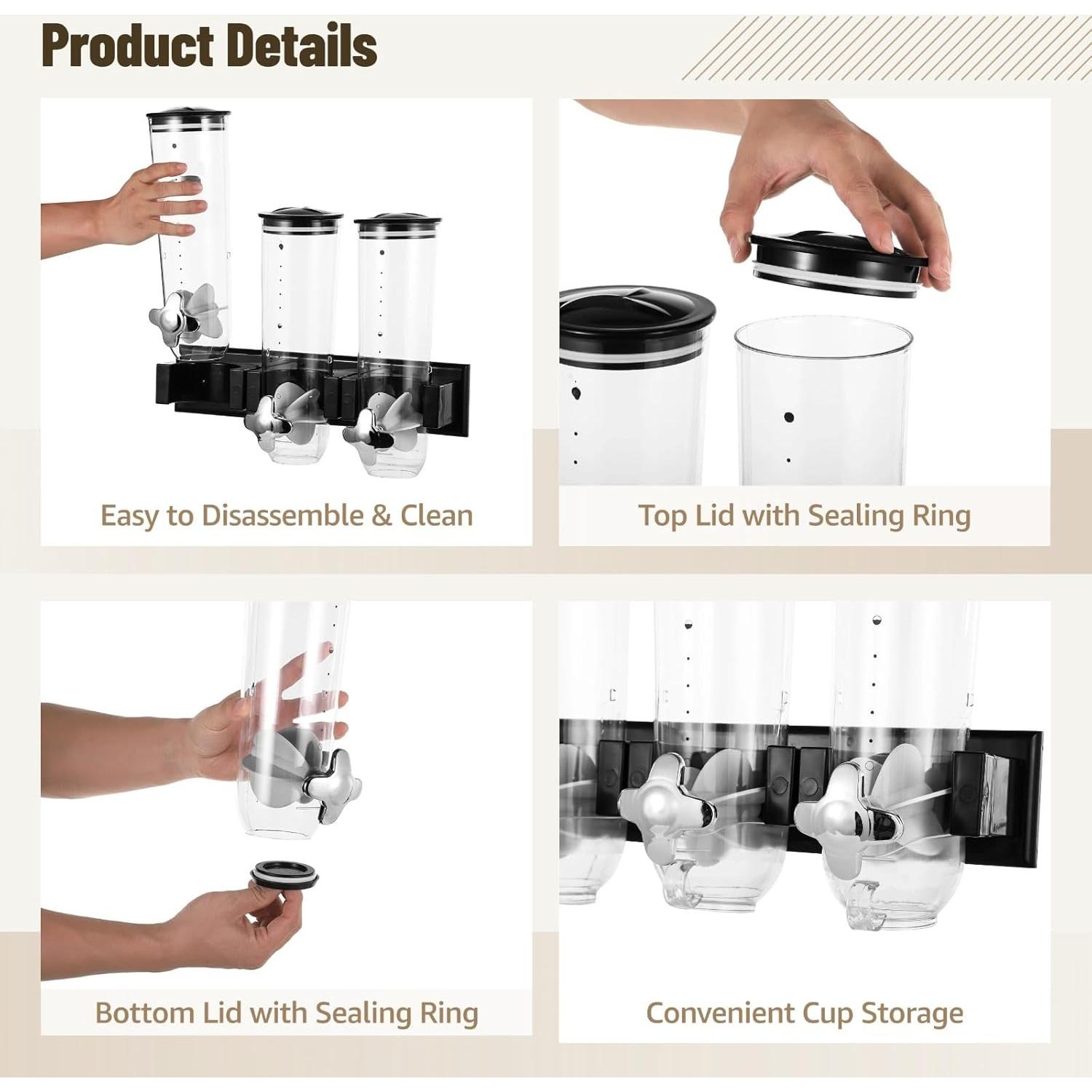 Product Details

Easy to Disassemble & Clean

Top Lid with Sealing Ring

Bottom Lid with Sealing Ring

Convenient Cup Storage