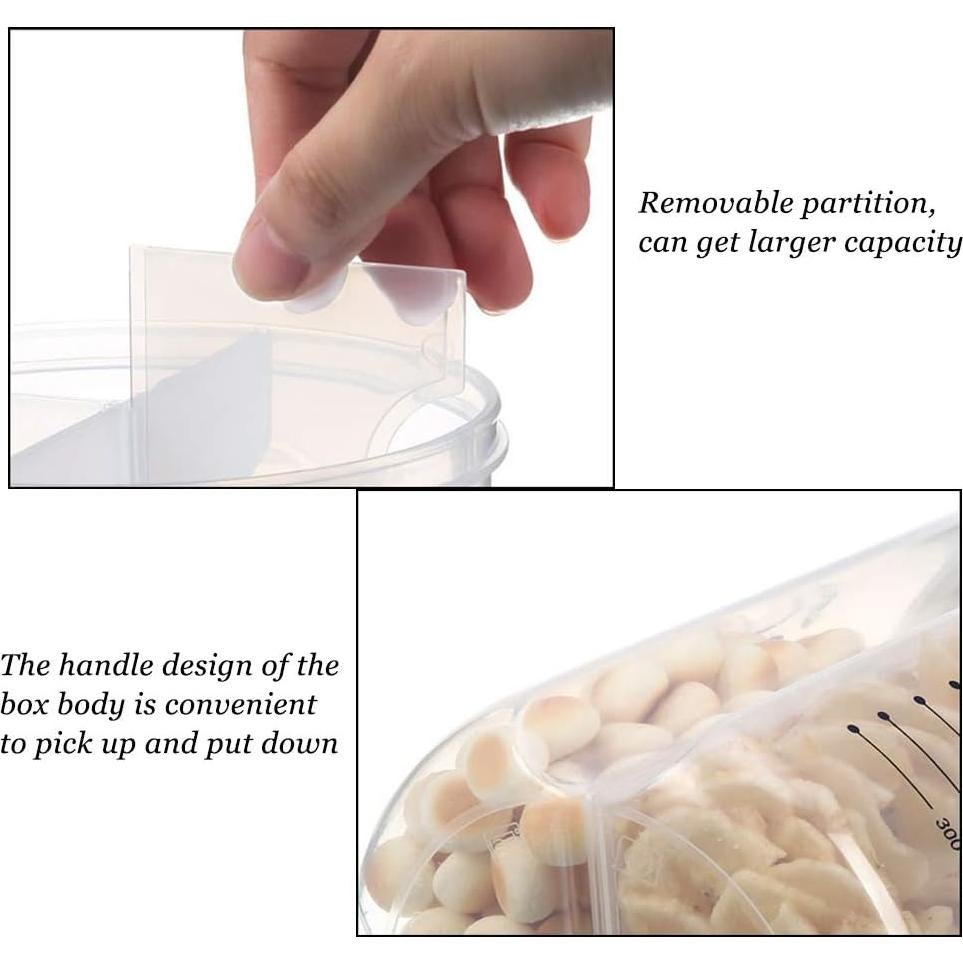 Removable partition, can get larger capacity

The handle design of the box body is convenient to pick up and put down

300