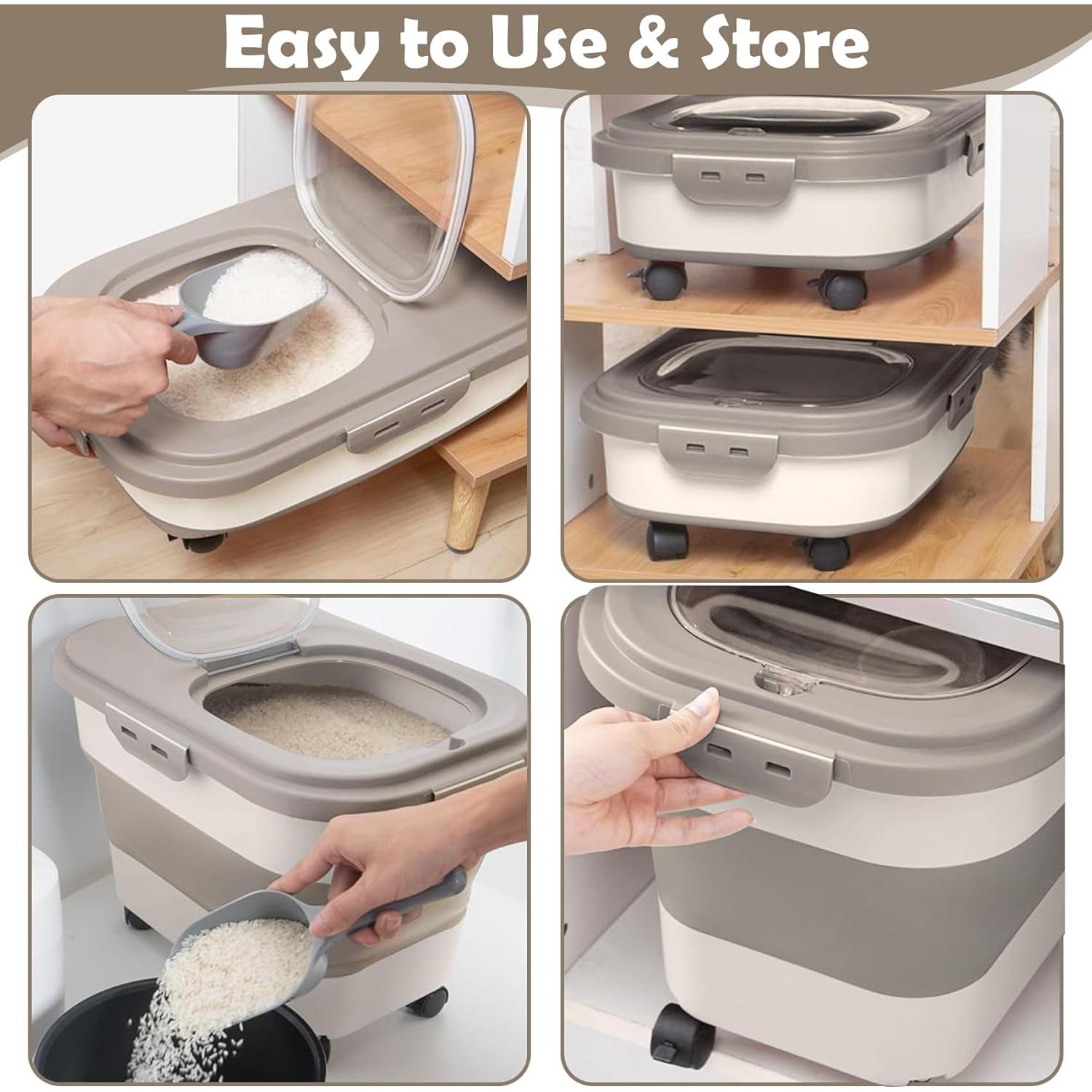 Easy to Use & Store