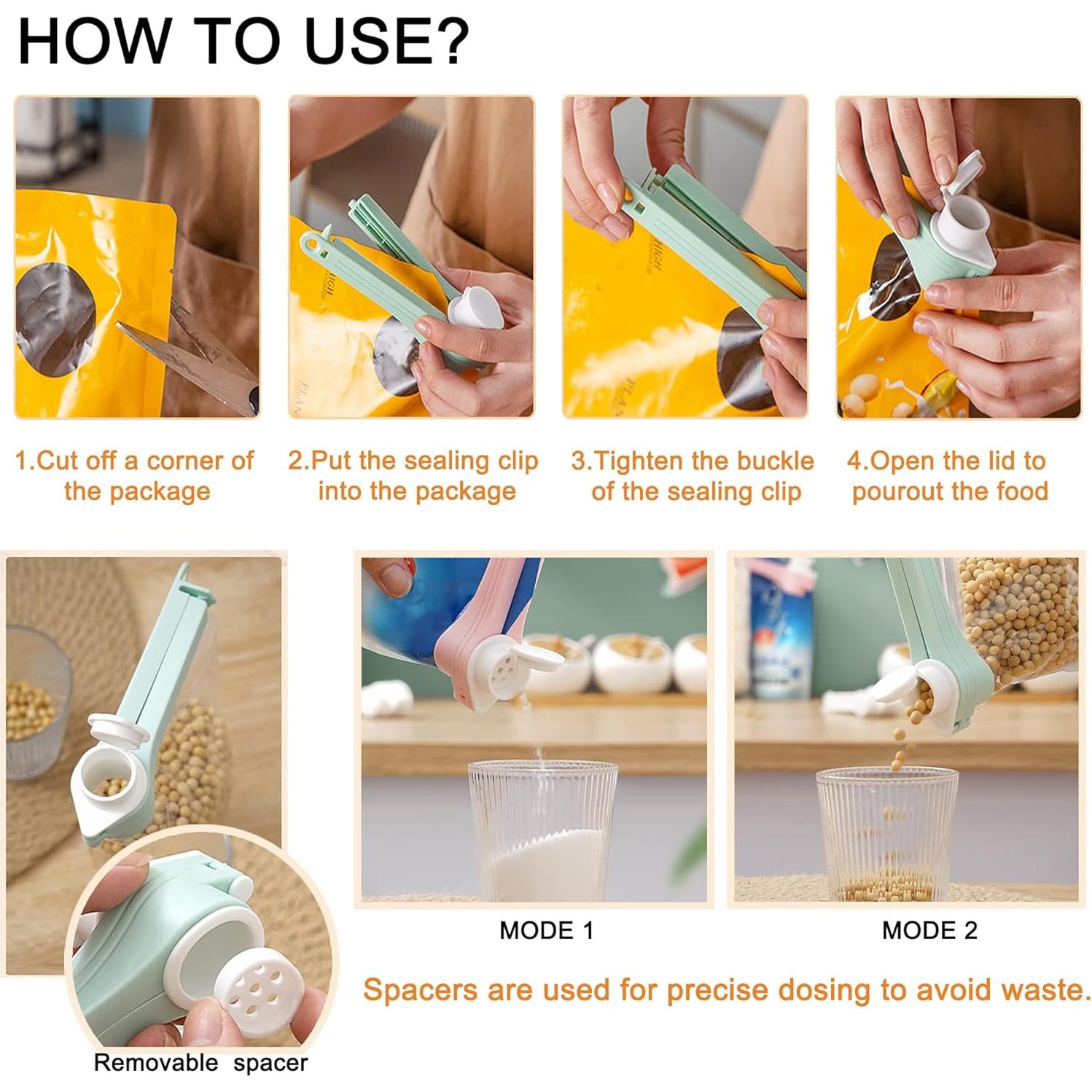 HOW TO USE?

1.Cut off a corner of the package

2.Put the sealing clip into the package

3.Tighten the buckle of the sealing clip

4.Open the lid to pourout the food

MODE 1

MODE 2

Spacers are used for precise dosing to avoid waste.

Removable spacer