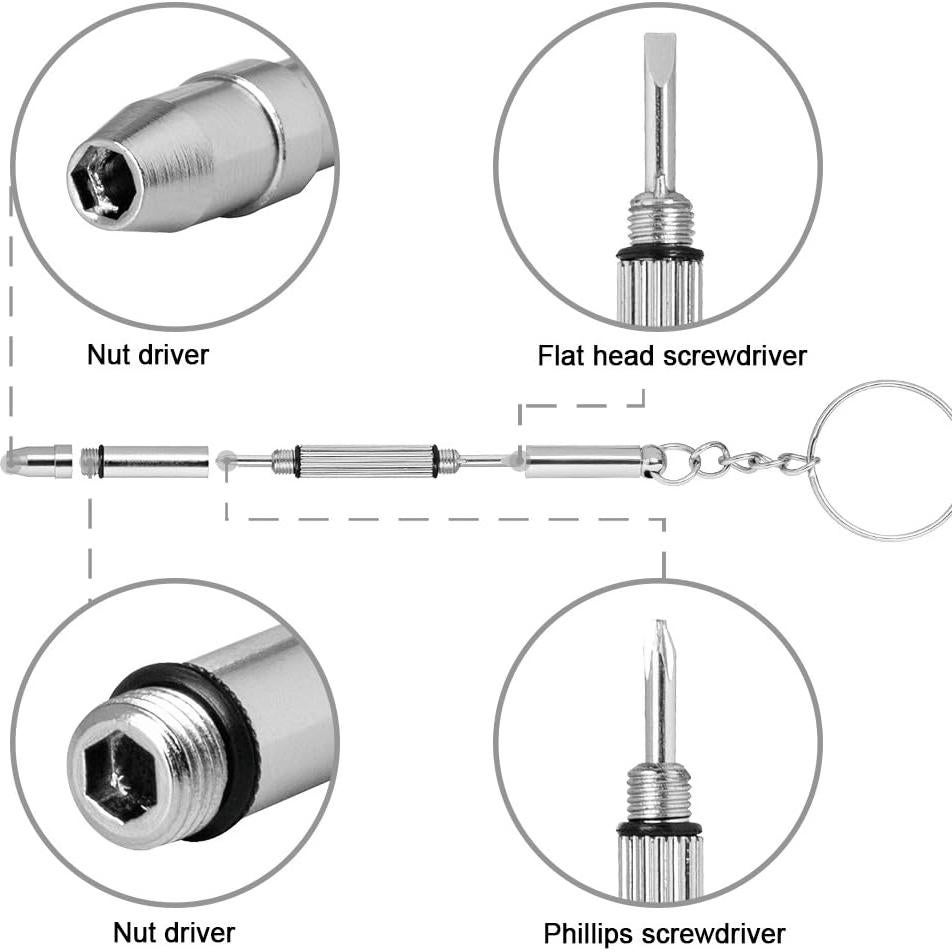 Nut driver

Flat head screwdriver

Nut driver

Phillips screwdriver