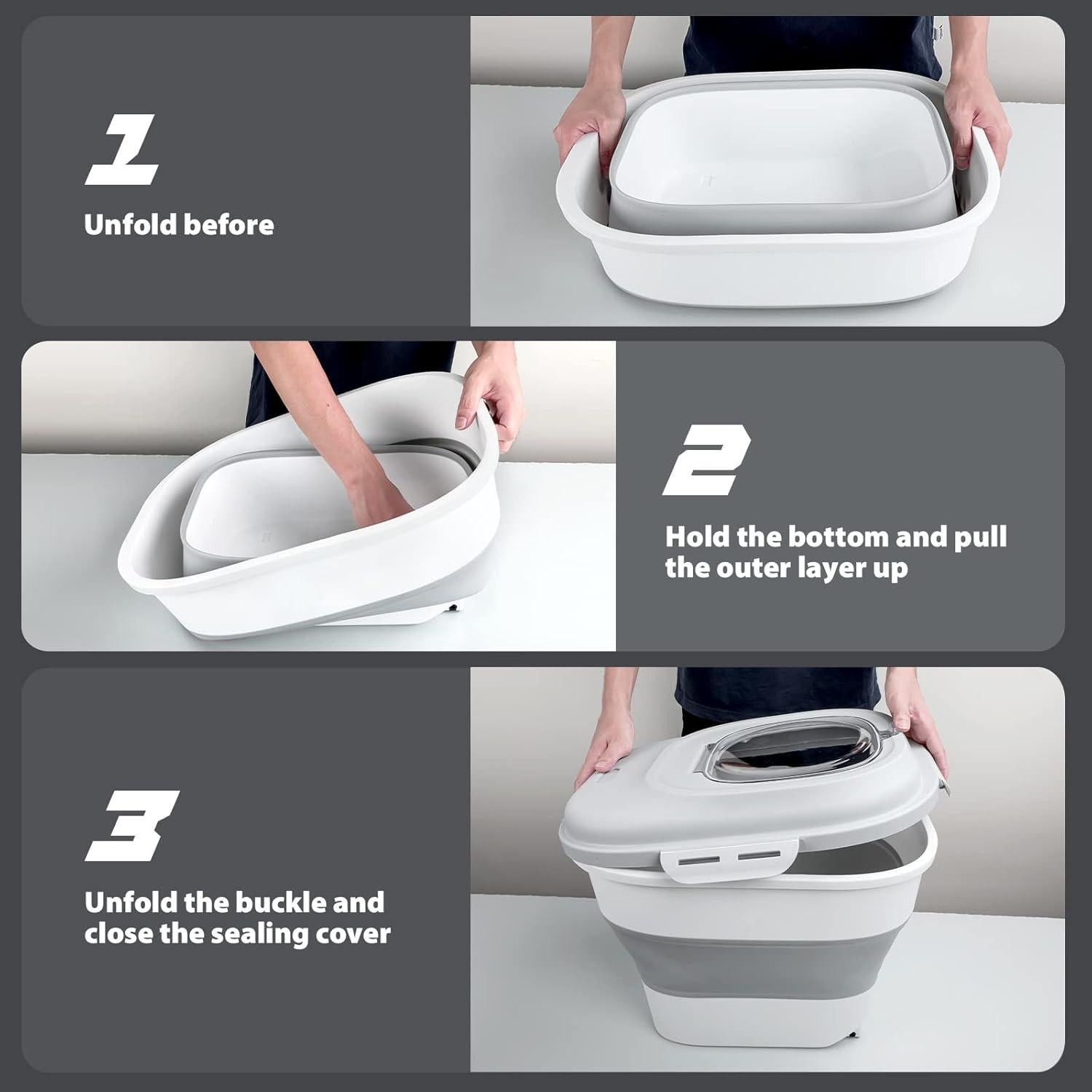 1

Unfold before

2

Hold the bottom and pull the outer layer up

3

Unfold the buckle and close the sealing cover