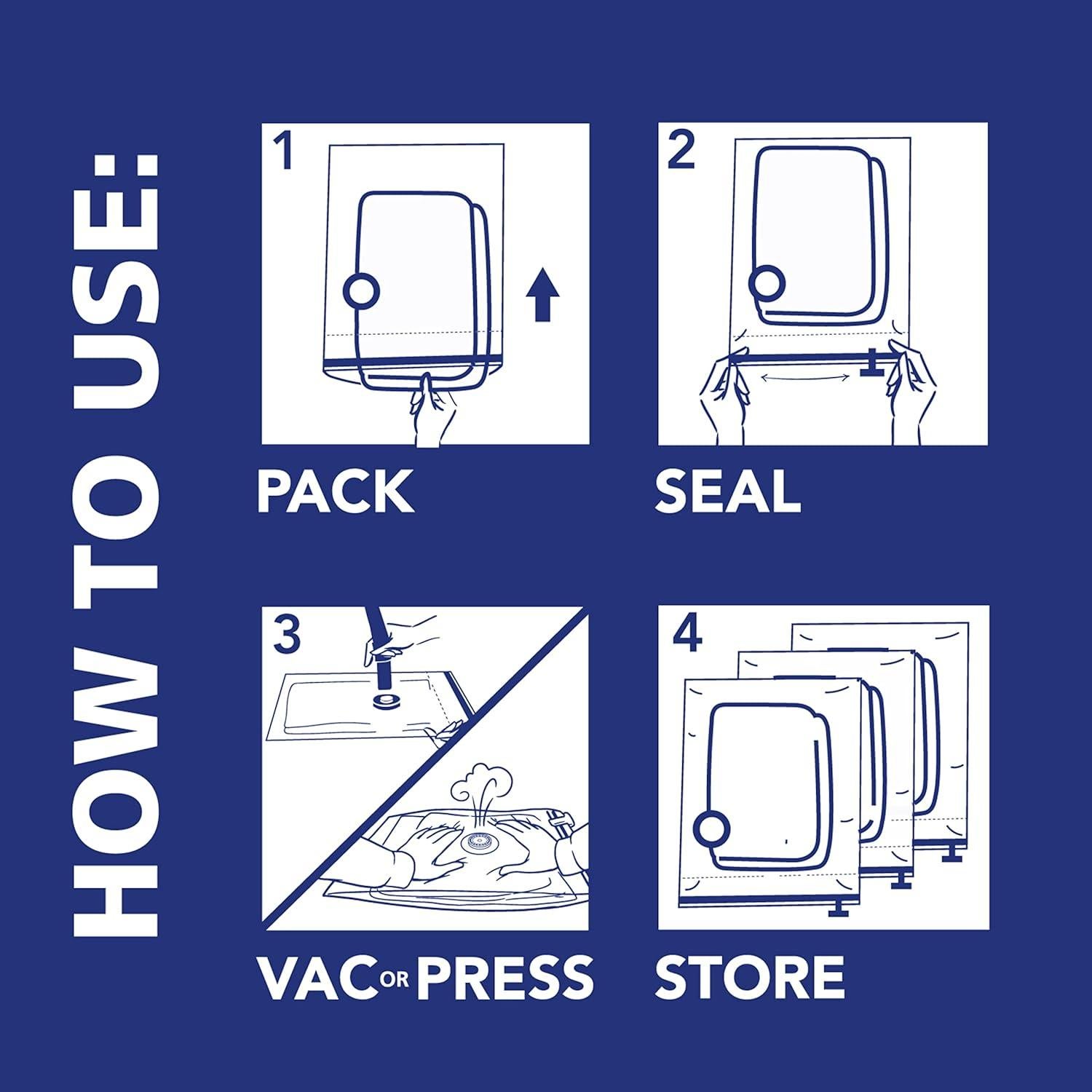 HOW TO USE:

1
PACK

2
SEAL

3
VAC OR PRESS

4
STORE