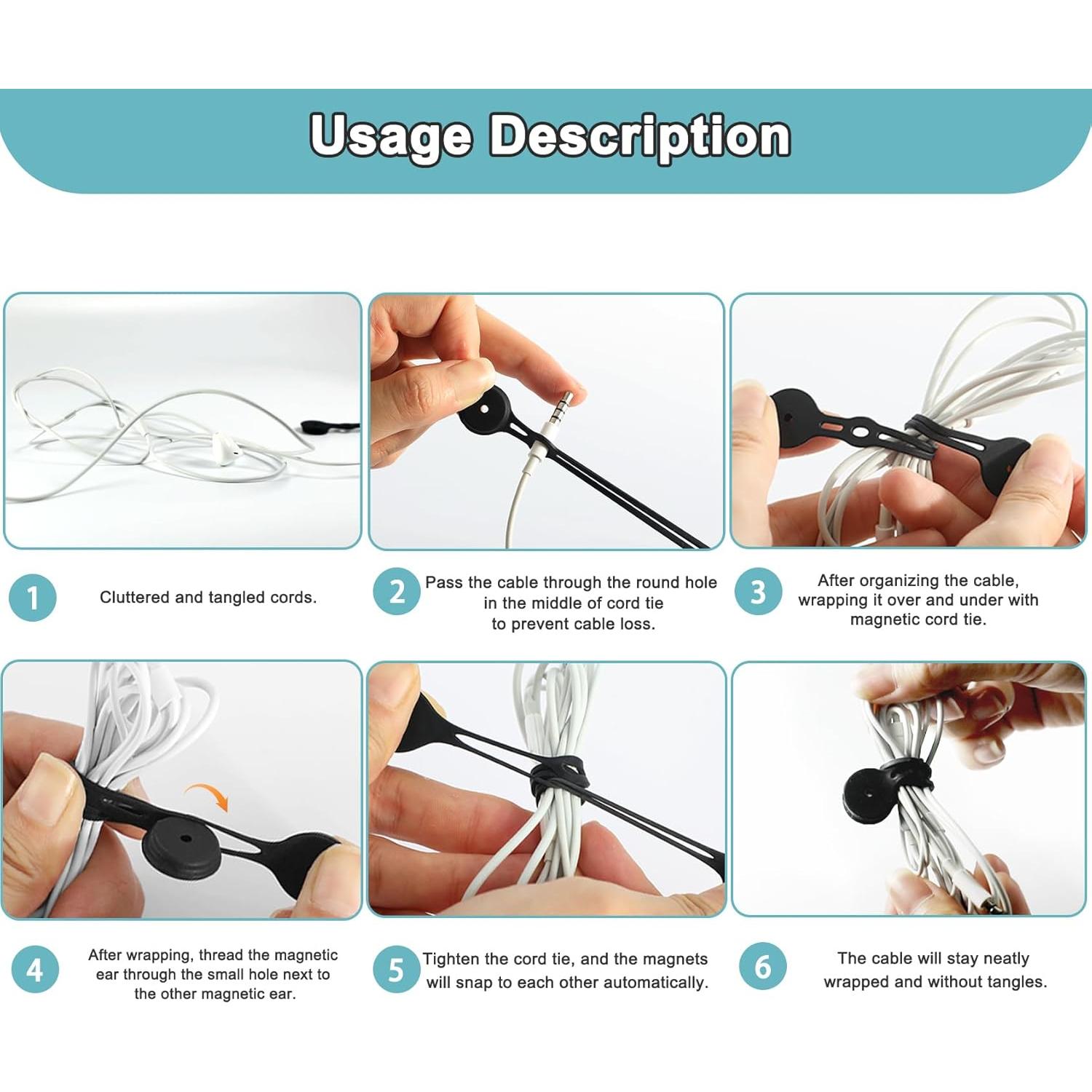 Usage Description

1 Cluttered and tangled cords.

2 Pass the cable through the round hole in the middle of cord tie to prevent cable loss.

3 After organizing the cable, wrapping it over and under with magnetic cord tie.

4 After wrapping, thread the magnetic ear through the small hole next to the other magnetic ear.

5 Tighten the cord tie, and the magnets will snap to each other automatically.

6 The cable will stay neatly wrapped and without tangles.