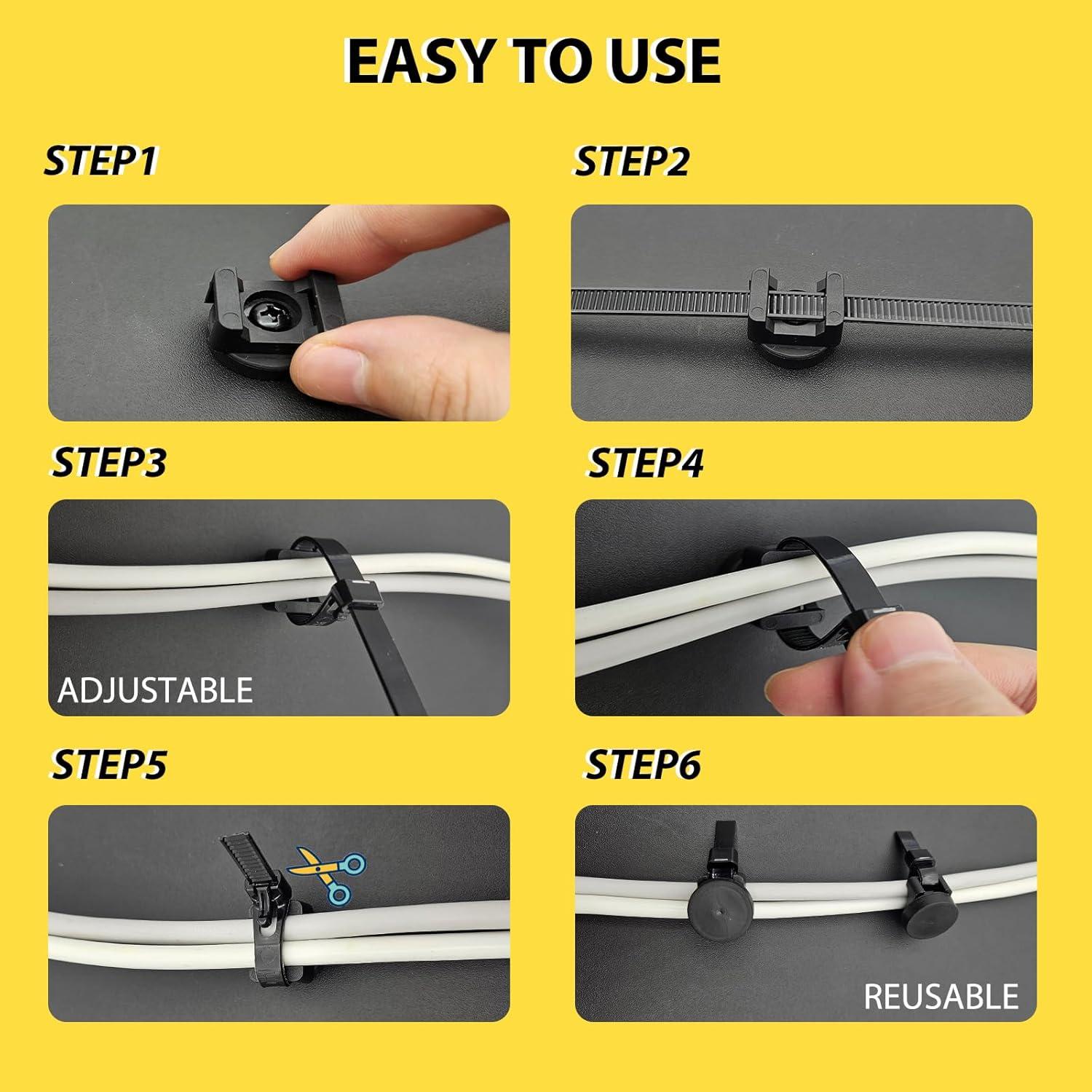 EASY TO USE

STEP1

STEP2

STEP3

ADJUSTABLE

STEP4

STEP5

STEP6

REUSABLE