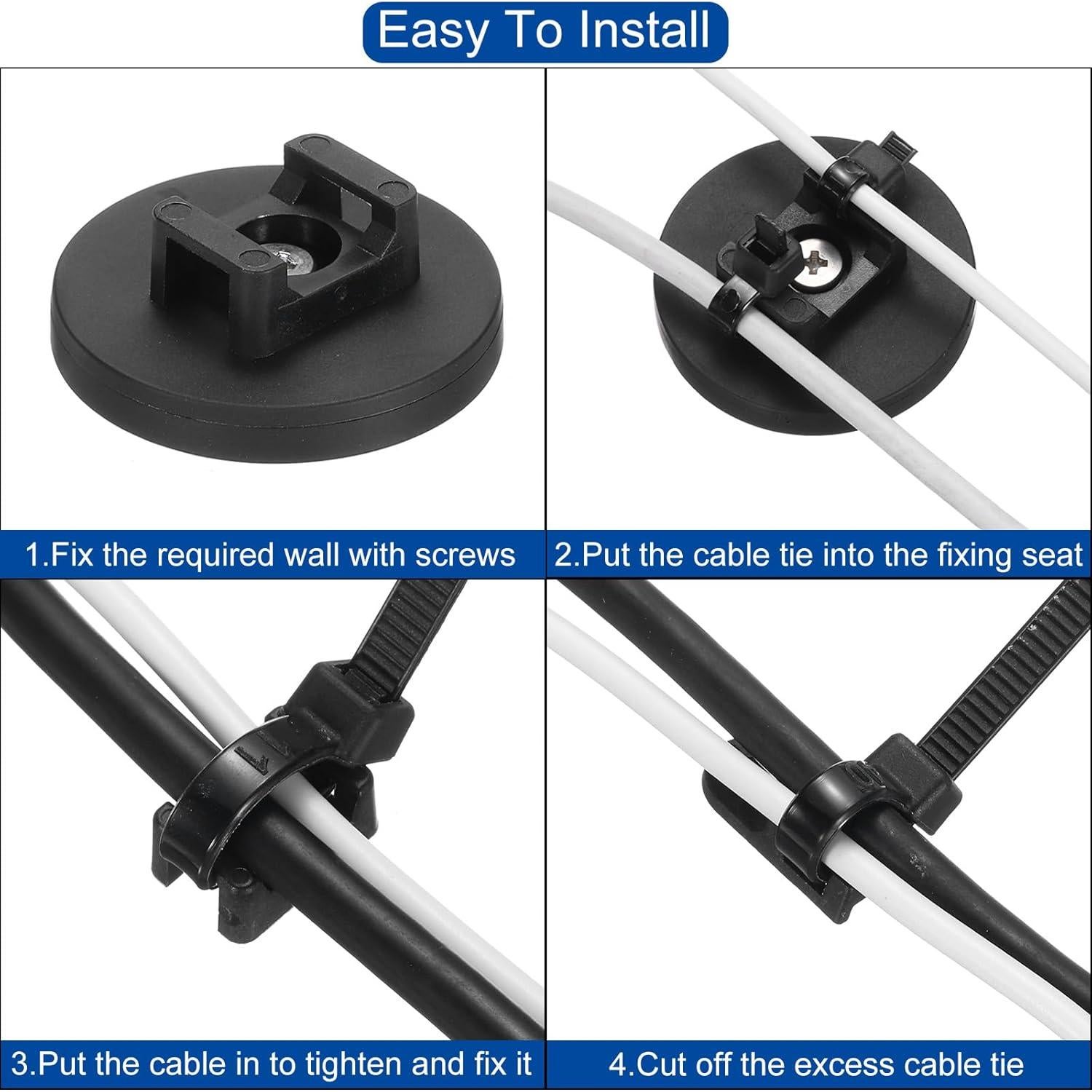 Easy To Install

1.Fix the required wall with screws

2.Put the cable tie into the fixing seat

3.Put the cable in to tighten and fix it

4.Cut off the excess cable tie