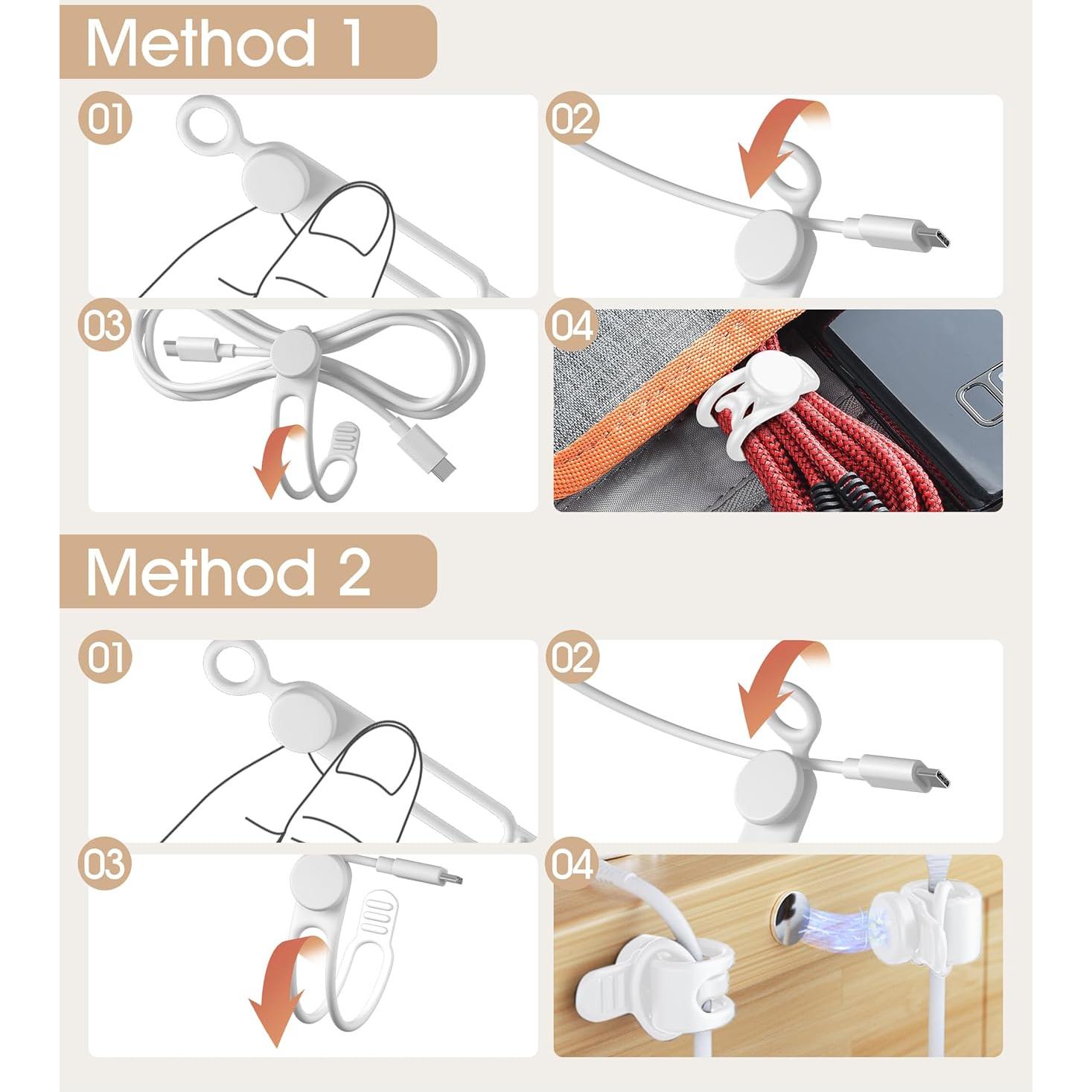 Method 1

01

02

03

04

Method 2

01

02

03

04