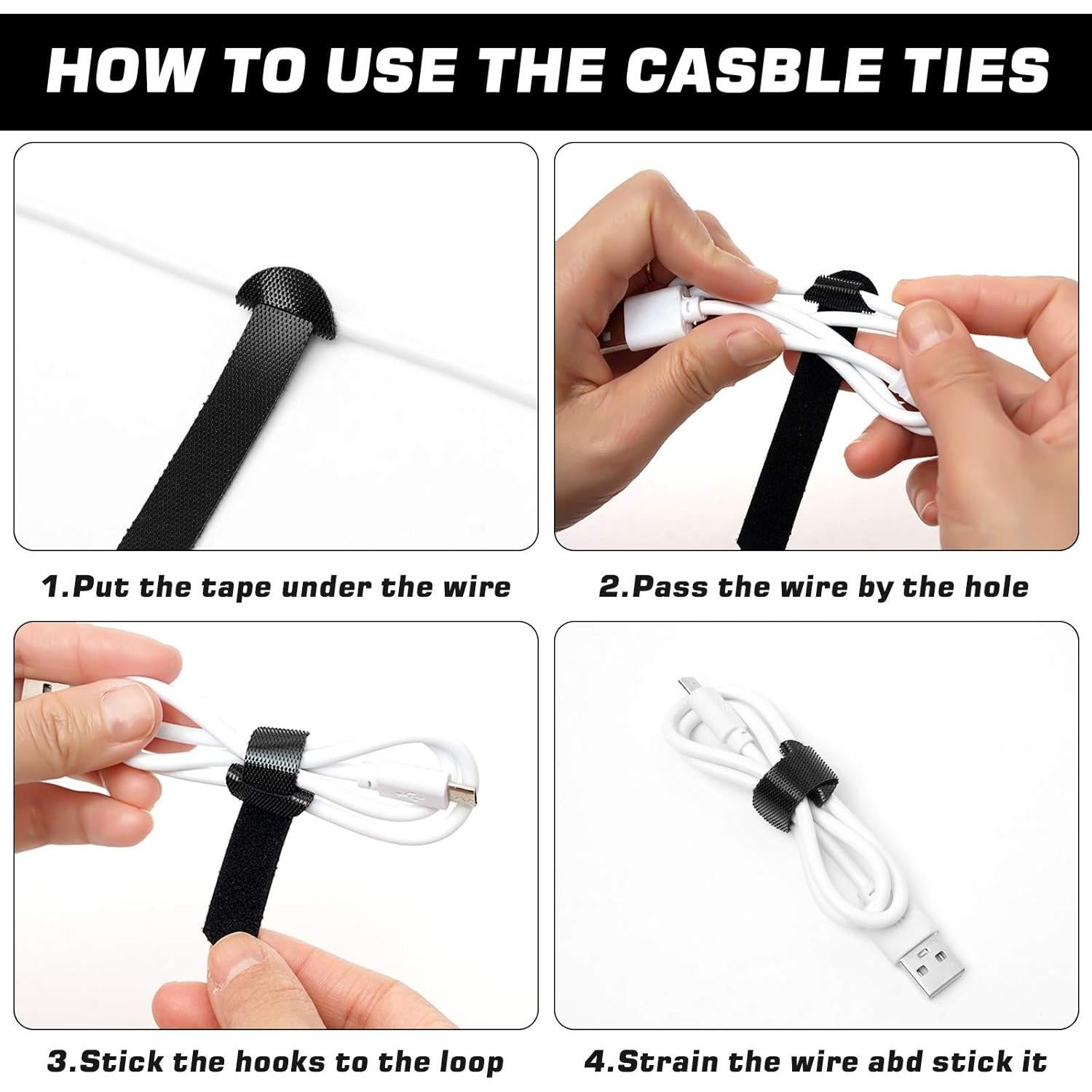 HOW TO USE THE CASBLE TIES

1.Put the tape under the wire

2.Pass the wire by the hole

3.Stick the hooks to the loop

4.Strain the wire abd stick it