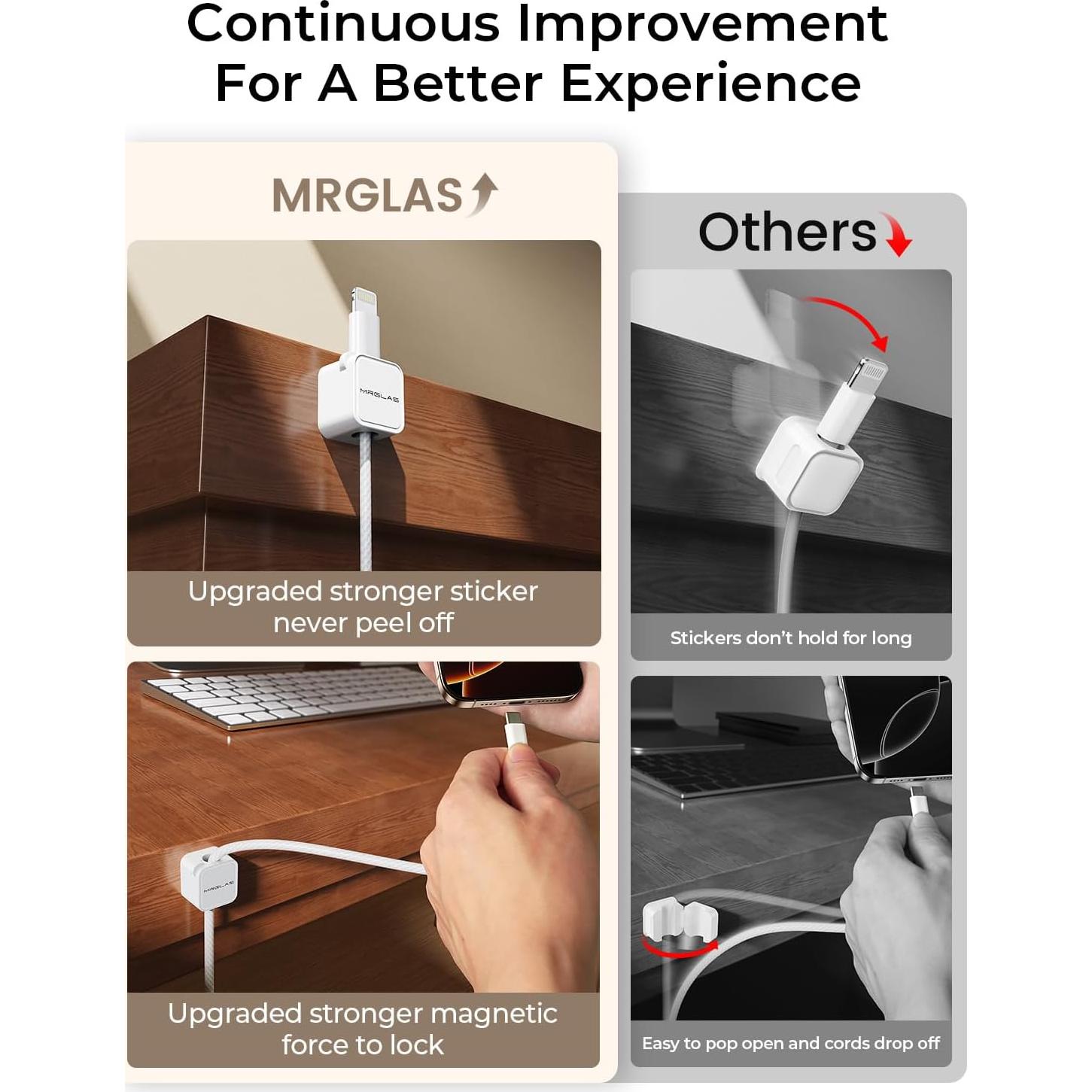 Continuous Improvement For A Better Experience

MRGLAS

MRGLAS

Upgraded stronger sticker never peel off

MRGLAS

Upgraded stronger magnetic force to lock

Others

Stickers don't hold for long

Easy to pop open and cords drop off