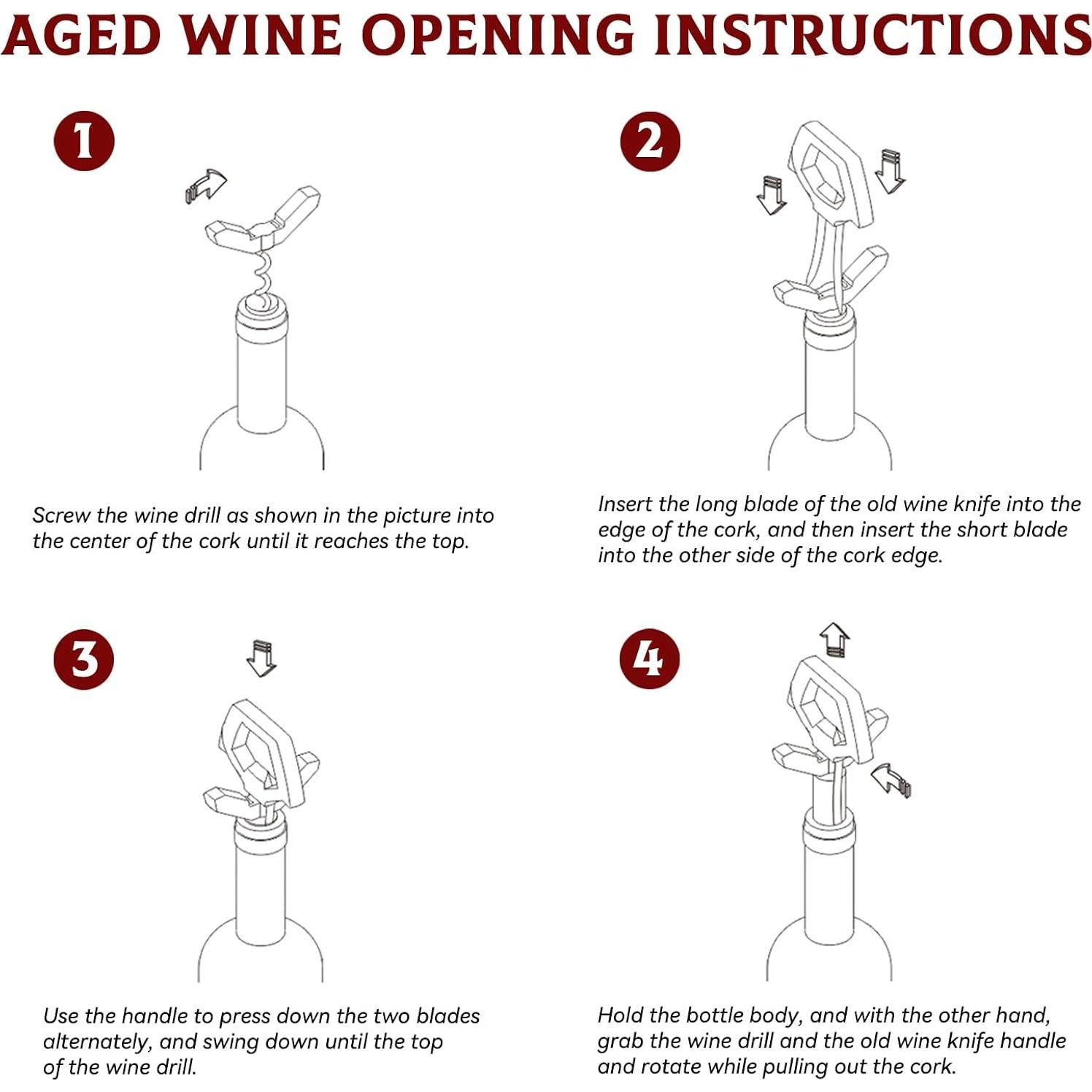 AGED WINE OPENING INSTRUCTIONS

1

Screw the wine drill as shown in the picture into the center of the cork until it reaches the top.

2

Insert the long blade of the old wine knife into the edge of the cork, and then insert the short blade into the other side of the cork edge.

3

Use the handle to press down the two blades alternately, and swing down until the top of the wine drill.

4

Hold the bottle body, and with the other hand, grab the wine drill and the old wine knife handle and rotate while pulling out the cork.