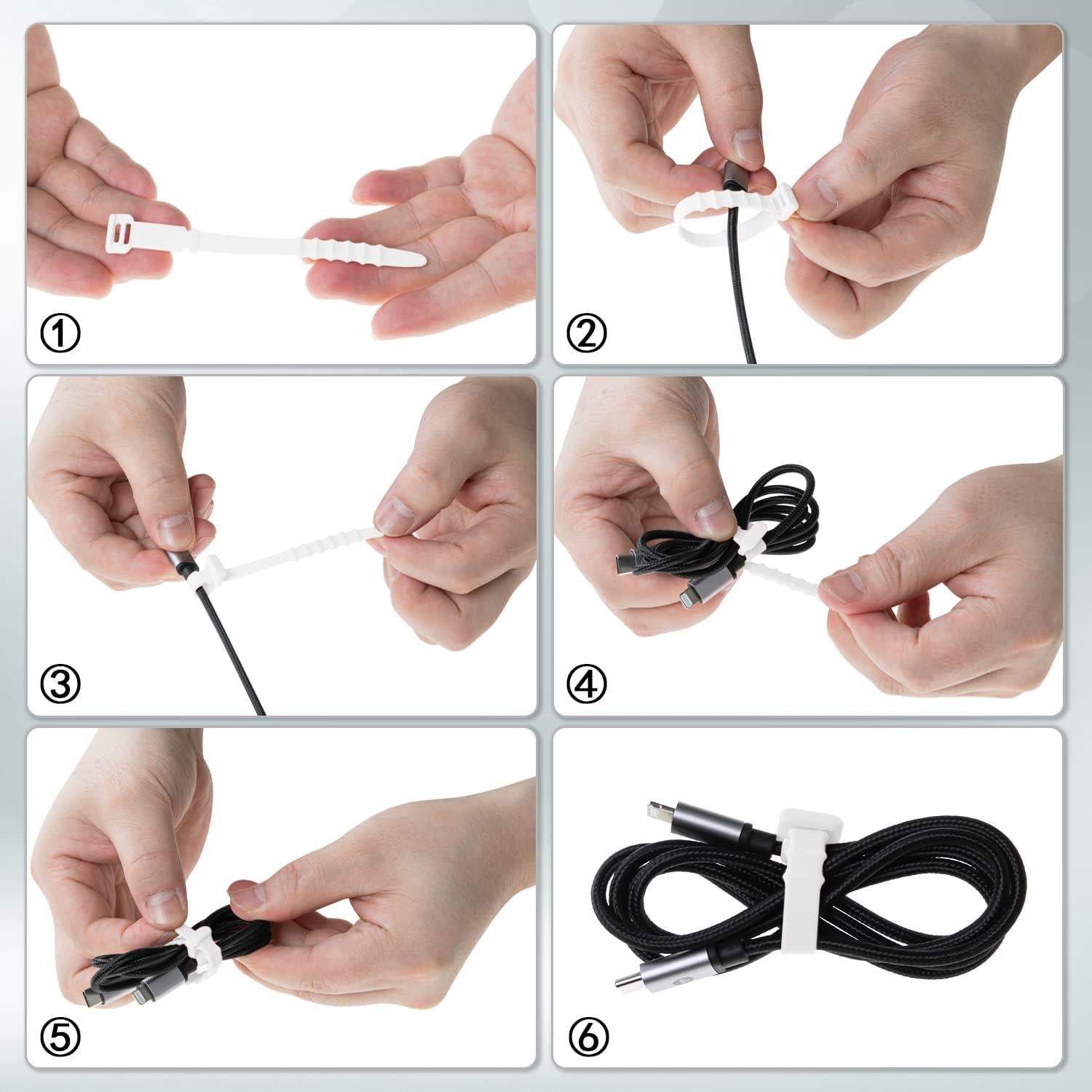 ①

②

③

④

⑤

⑥