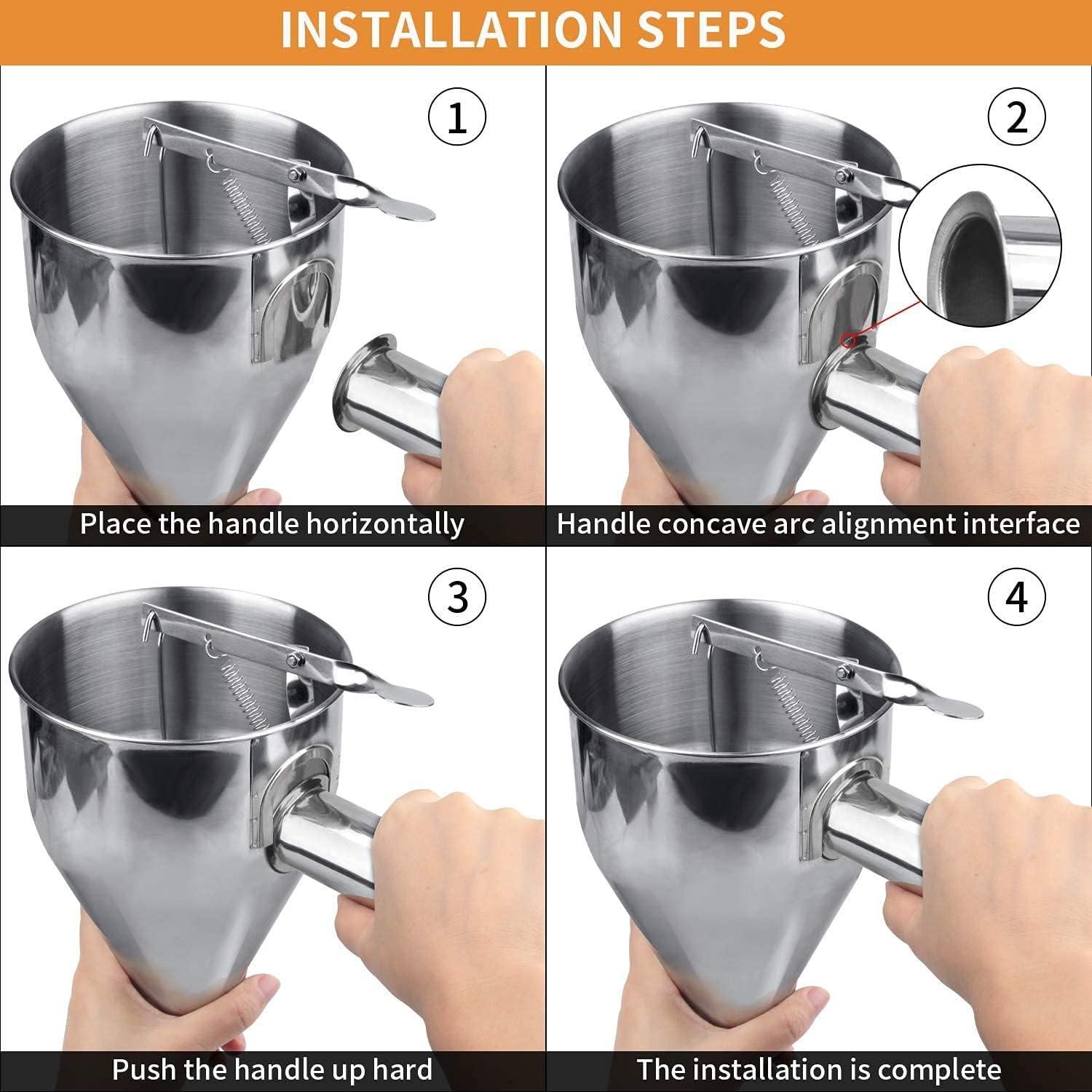 INSTALLATION STEPS

1

Place the handle horizontally

2

Handle concave arc alignment interface

3

Push the handle up hard

4

The installation is complete