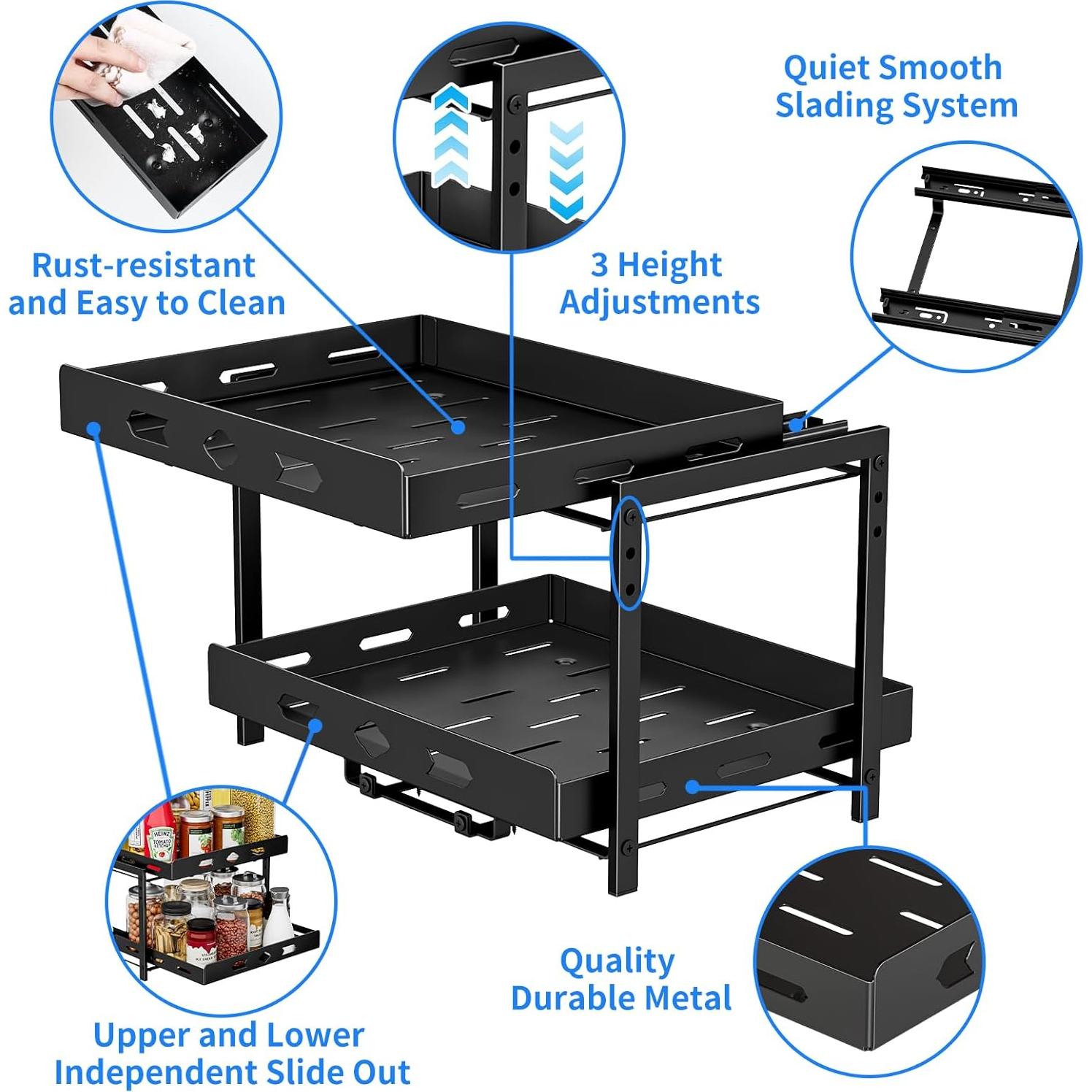 Quiet Smooth Slading System

Rust-resistant and Easy to Clean

3 Height Adjustments

HEINZ TOMATO KETCHUP

Quality Durable Metal

Upper and Lower Independent Slide Out