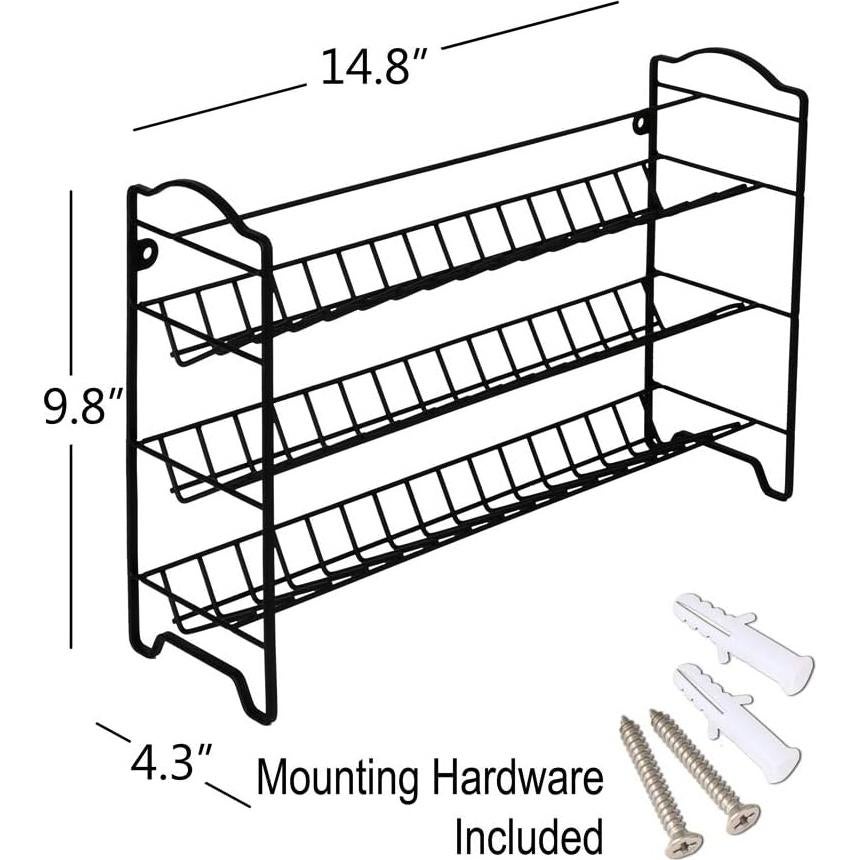 14.8″

9.8″

4.3″

Mounting Hardware Included